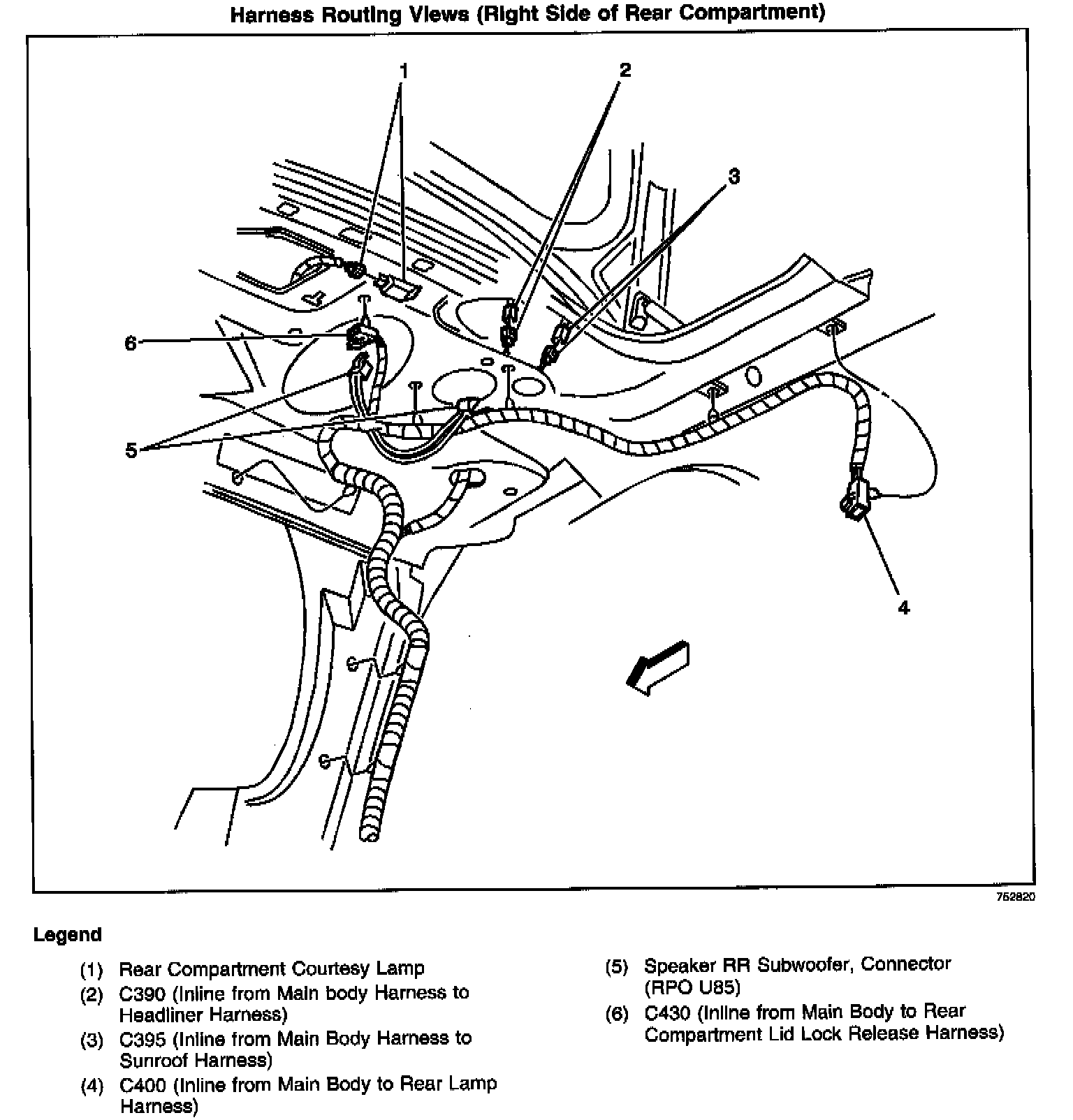 Harness Routing Views (Right Side of Rear Compartment)

1
2
3
6
5
4

752820

Legend

(1) Rear Compartment Courtesy Lamp
(2) C390 (Inline from Main body Harness to Headliner Harness)
(3) C395 (Inline from Main Body Harness to Sunroof Harness)
(4) C400 (Inline from Main Body to Rear Lamp Harness)
(5) Speaker RR Subwoofer, Connector (RPO U85)
(6) C430 (Inline from Main Body to Rear Compartment Lid Lock Release Harness)