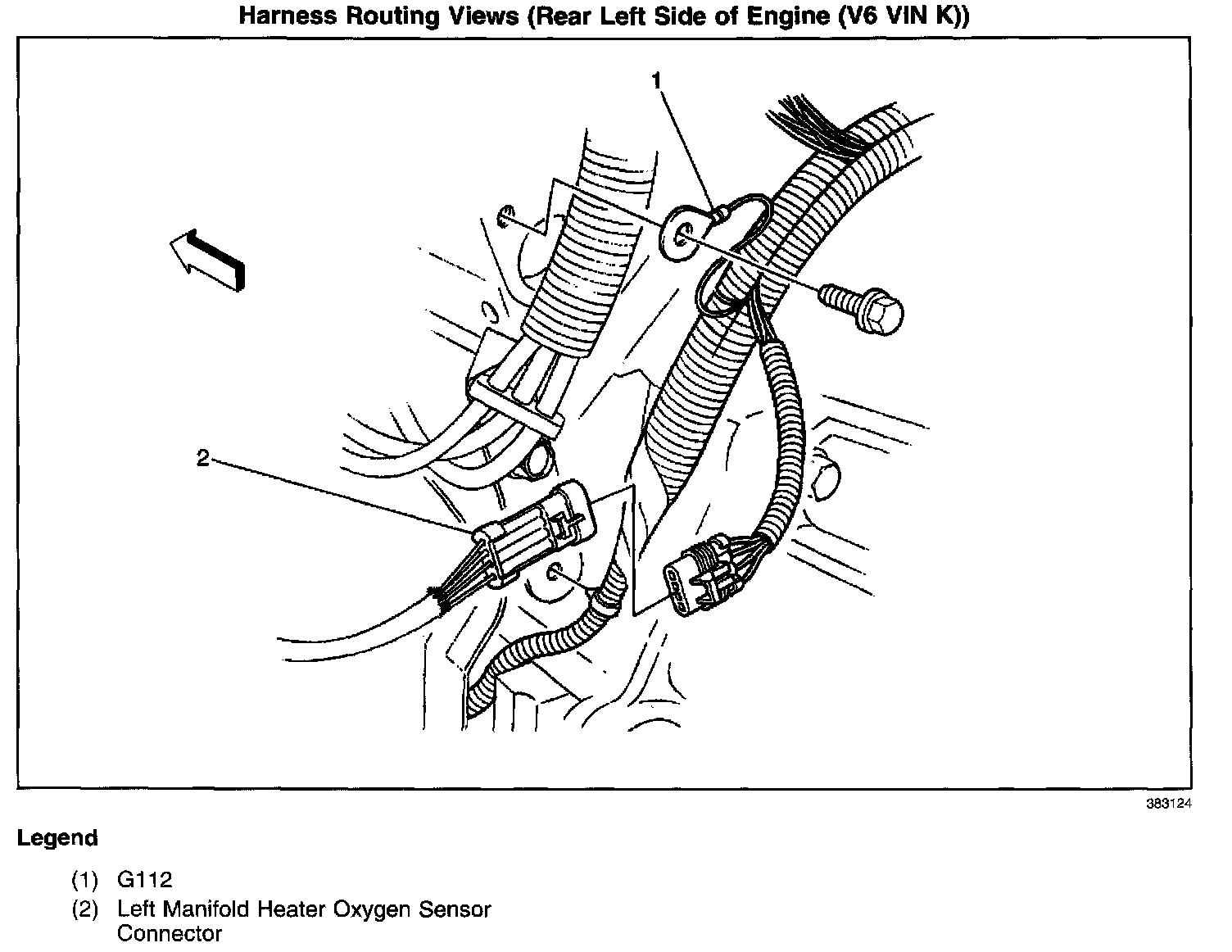 Harness Routing Views (Rear Left Side of Engine (V6 VIN K))

1

2

383124

Legend

(1) G112

(2) Left Manifold Heater Oxygen Sensor Connector