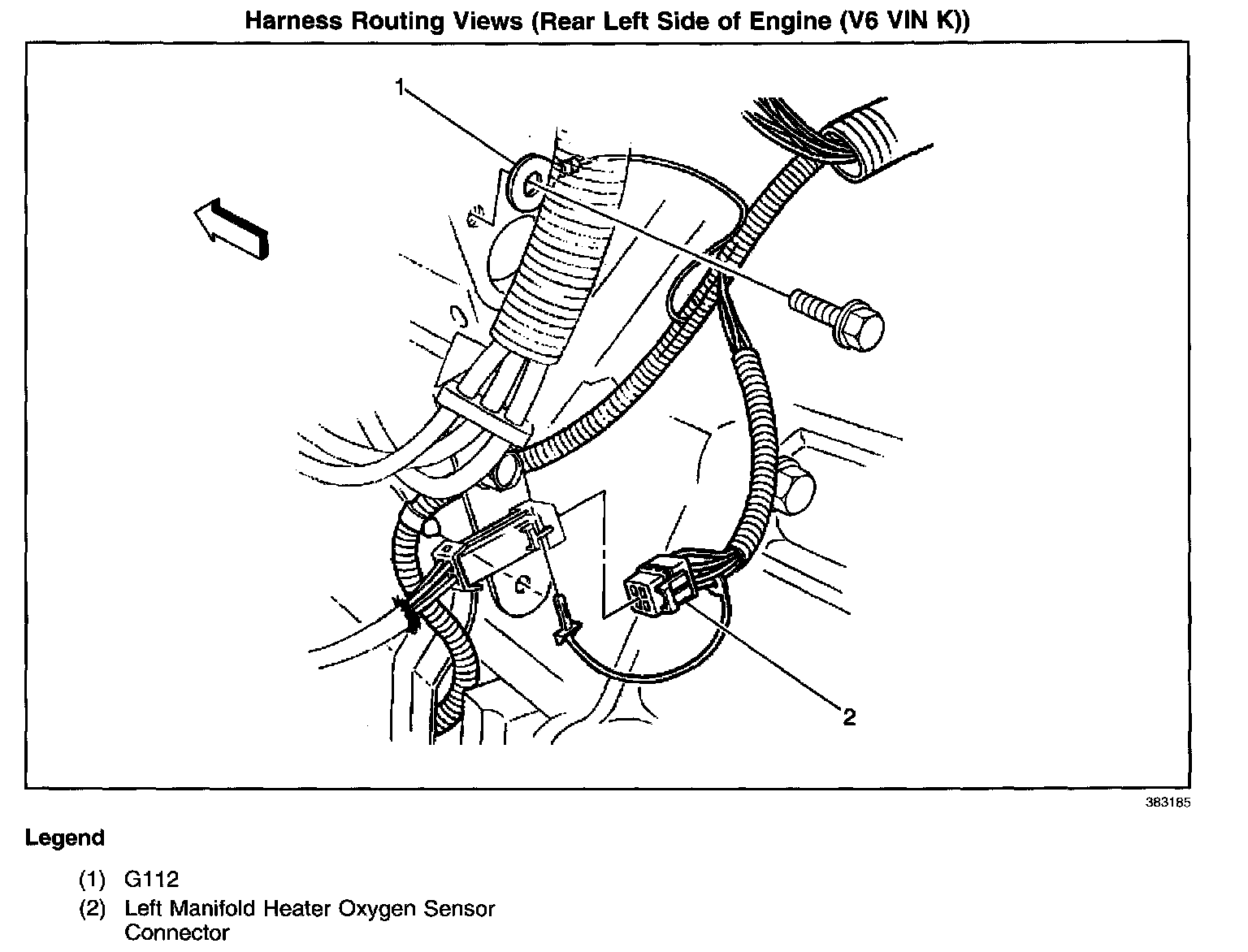 Harness Routing Views (Rear Left Side of Engine (V6 VIN K))

1

2

383185

Legend

(1) G112
(2) Left Manifold Heater Oxygen Sensor Connector