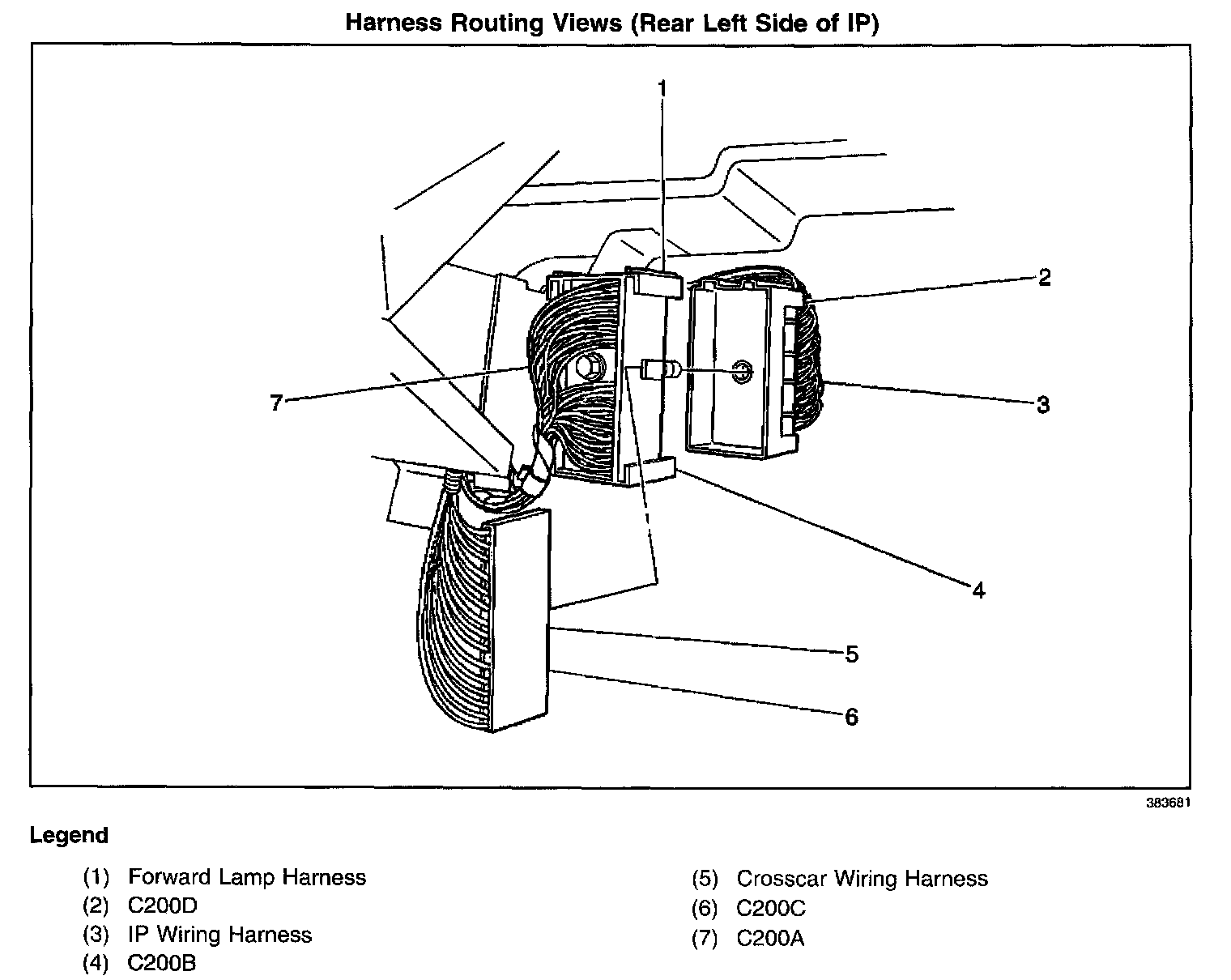 Harness Routing Views (Rear Left Side of IP)

1

2

7

3

4

5

6

383681

Legend

(1) Forward Lamp Harness
(2) C200D
(3) IP Wiring Harness
(4) C200B

(5) Crosscar Wiring Harness
(6) C200C
(7) C200A