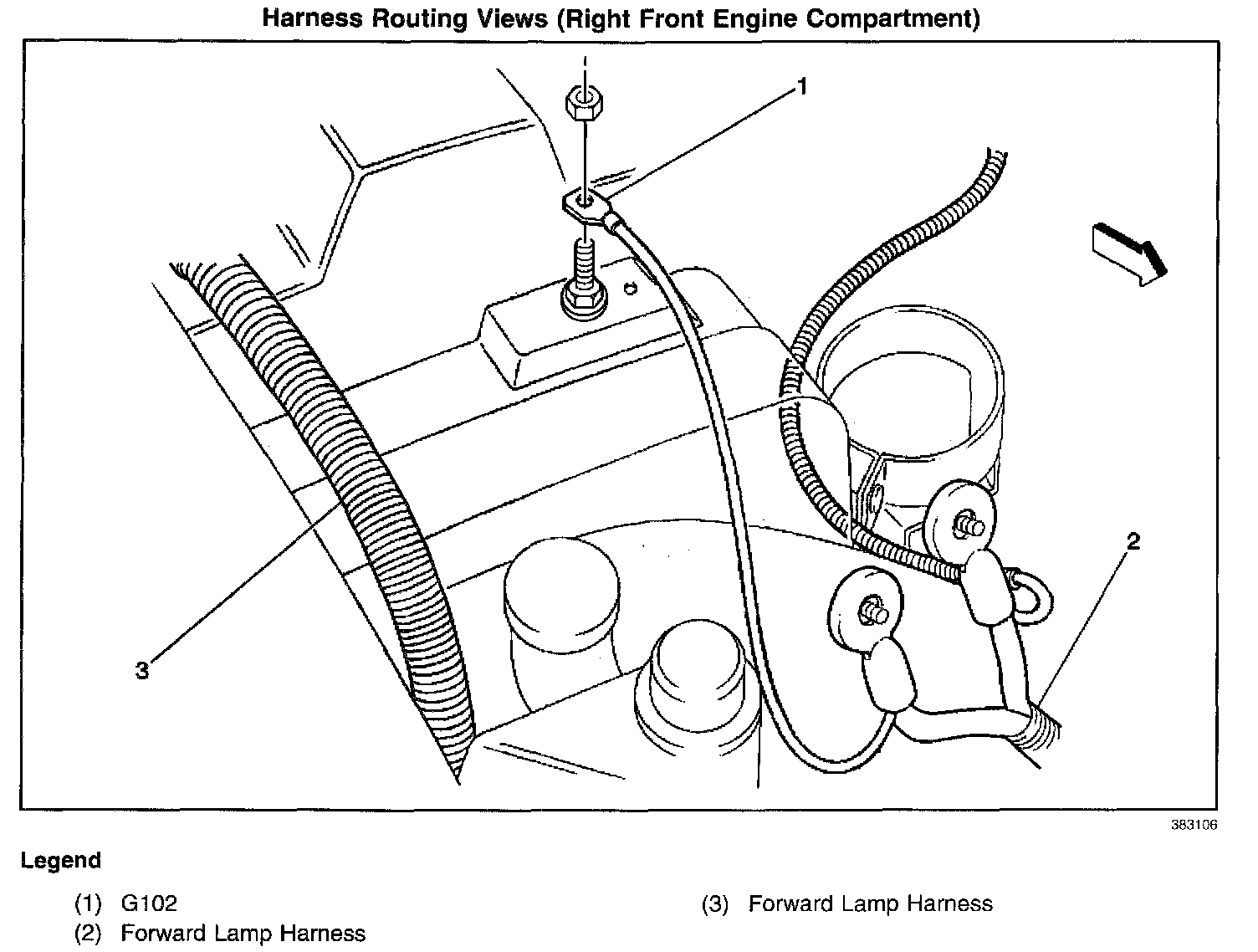 Harness Routing Views (Right Front Engine Compartment)

1

2

3

383106

Legend

(1) G102
(2) Forward Lamp Harness

(3) Forward Lamp Harness