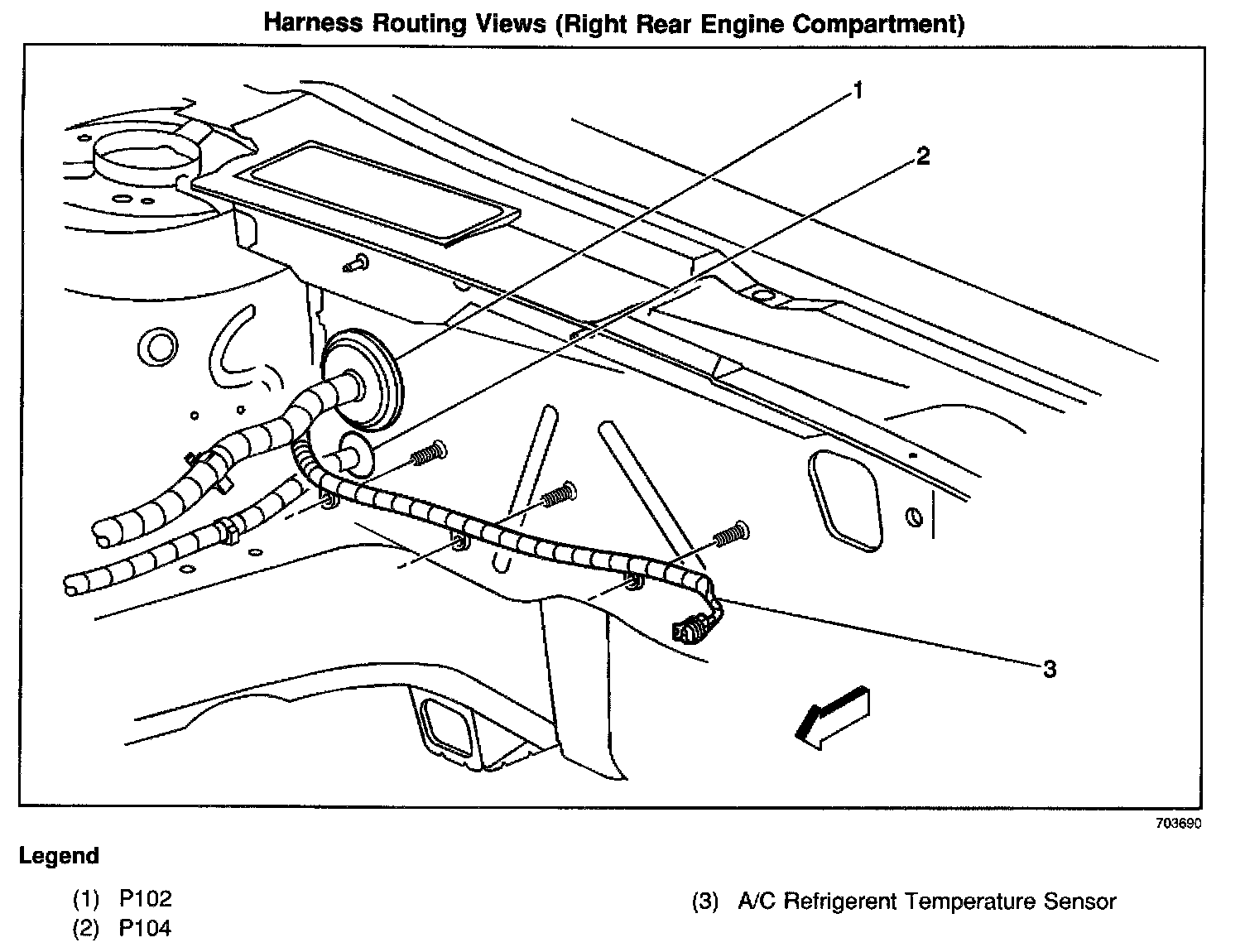 Harness Routing Views (Right Rear Engine Compartment)

1
2
3

703690

Legend

(1) P102
(2) P104
(3) A/C Refrigerent Temperature Sensor