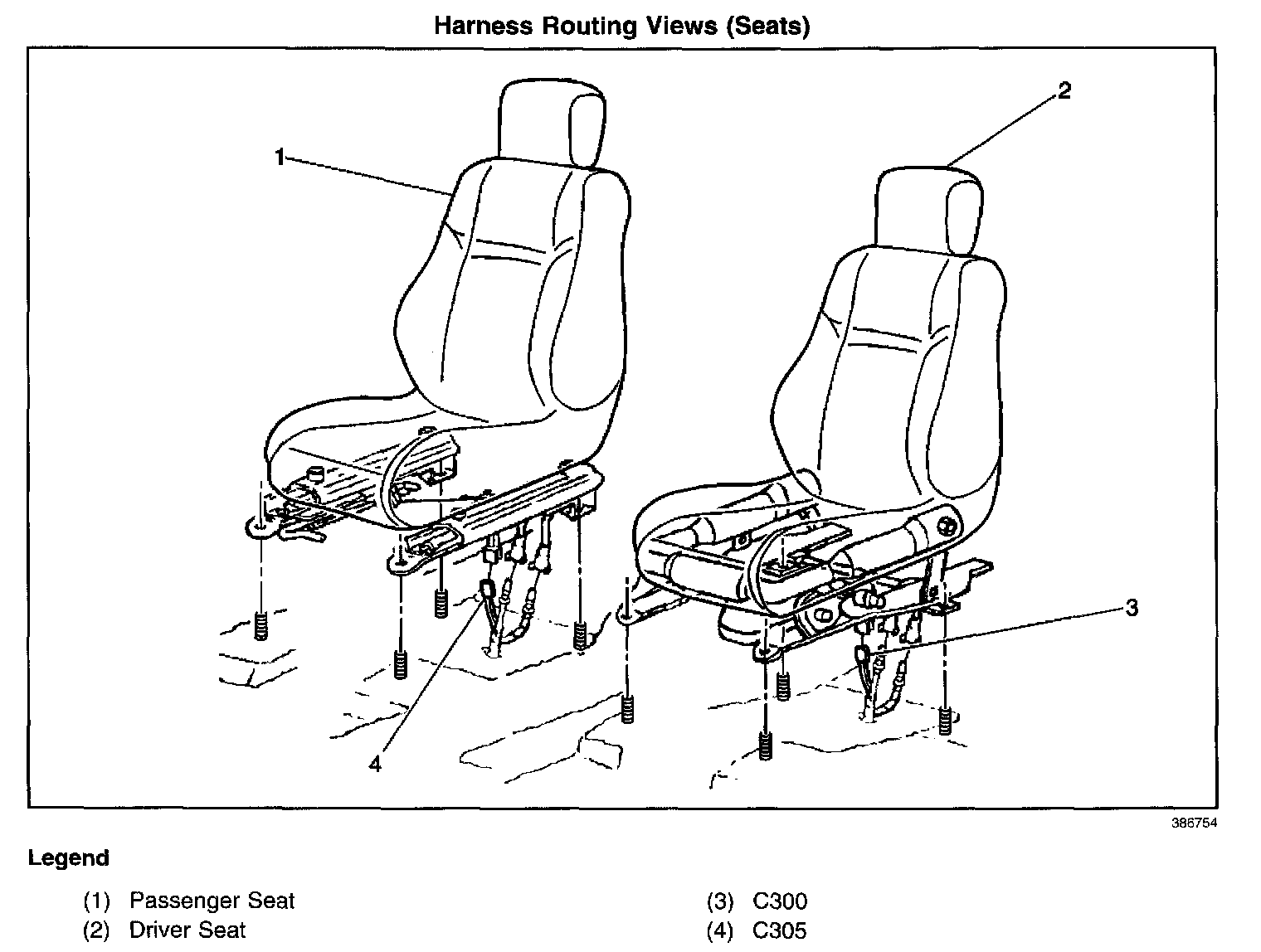 Harness Routing Views (Seats)

1

2

3

4

386754

Legend

(1) Passenger Seat
(2) Driver Seat

(3) C300
(4) C305