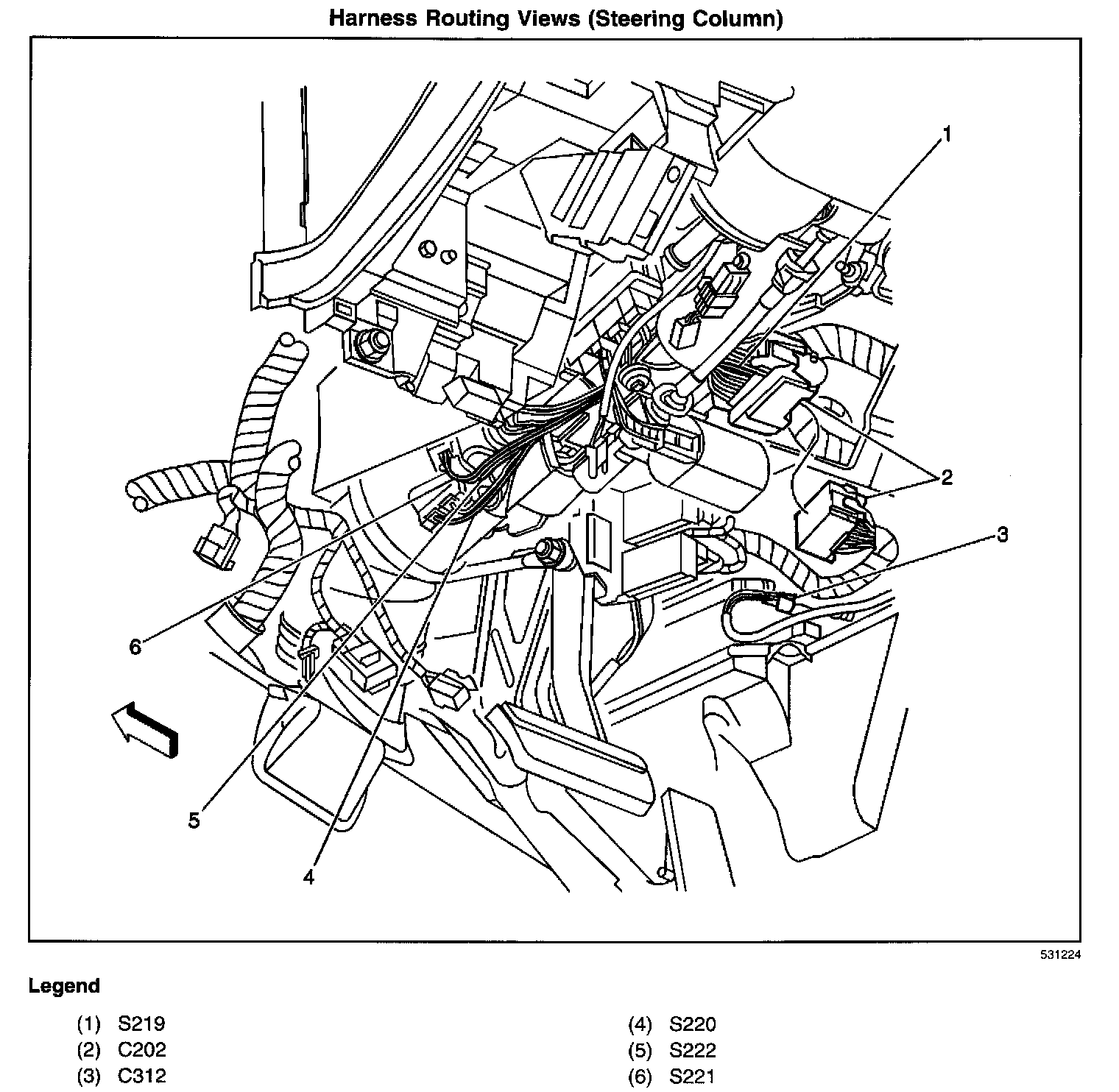 Harness Routing Views (Steering Column)

1
2
3
6
5
4

531224

Legend

(1) S219
(2) C202
(3) C312

(4) S220
(5) S222
(6) S221