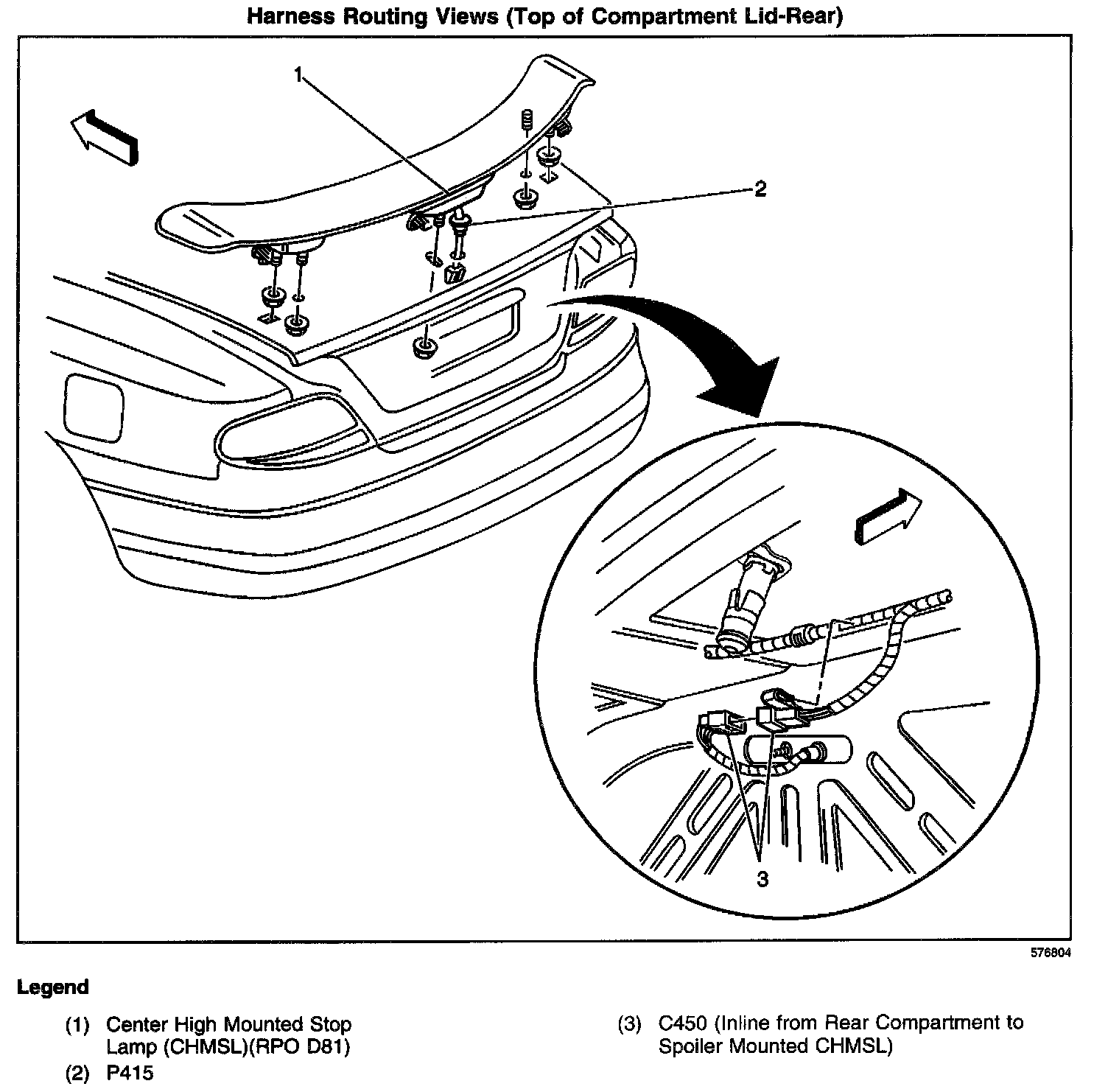 Harness Routing Views (Top of Compartment Lid-Rear)

1

2

3

576804

Legend

(1) Center High Mounted Stop Lamp (CHMSL)(RPO D81)

(2) P415

(3) C450 (Inline from Rear Compartment to Spoiler Mounted CHMSL)