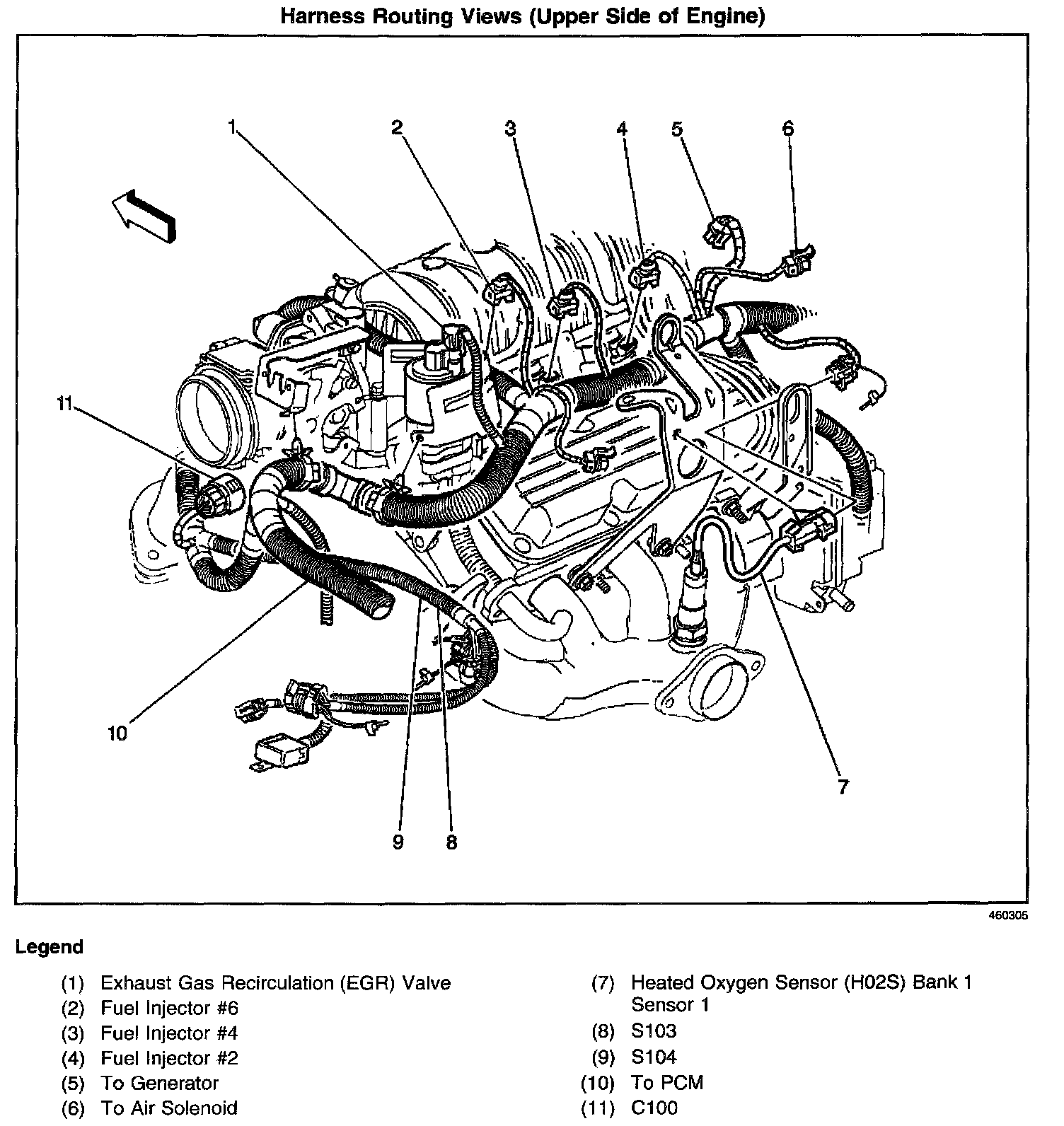 Harness Routing Views (Upper Side of Engine)

1
2
3
4
5
6
11
10
9
8
7

460305

Legend

(1) Exhaust Gas Recirculation (EGR) Valve
(2) Fuel Injector #6
(3) Fuel Injector #4
(4) Fuel Injector #2
(5) To Generator
(6) To Air Solenoid

(7) Heated Oxygen Sensor (H02S) Bank 1 Sensor 1
(8) S103
(9) S104
(10) To PCM
(11) C100