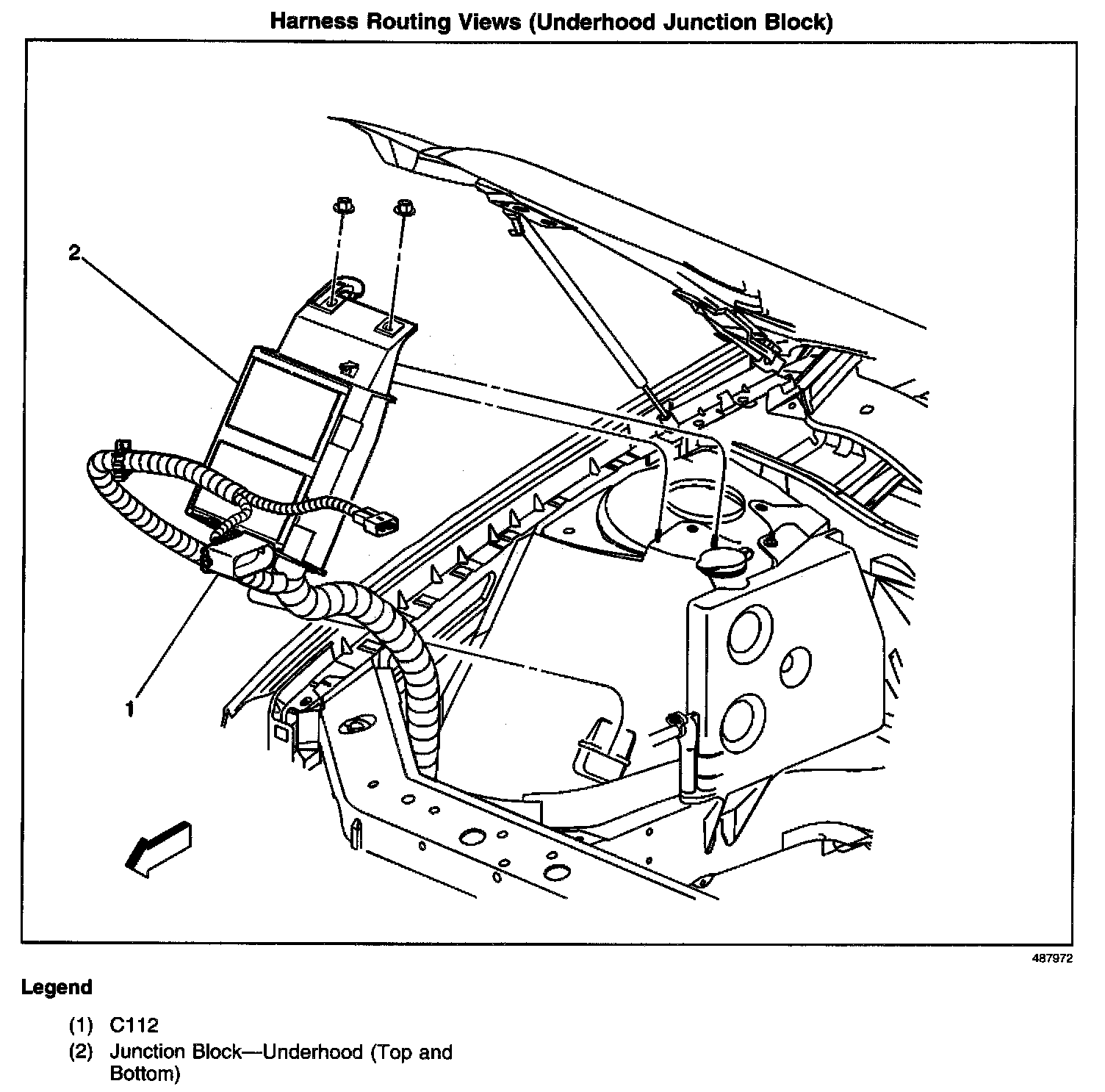 Harness Routing Views (Underhood Junction Block)

2

1

487972

Legend

(1) C112

(2) Junction Block—Underhood (Top and Bottom)