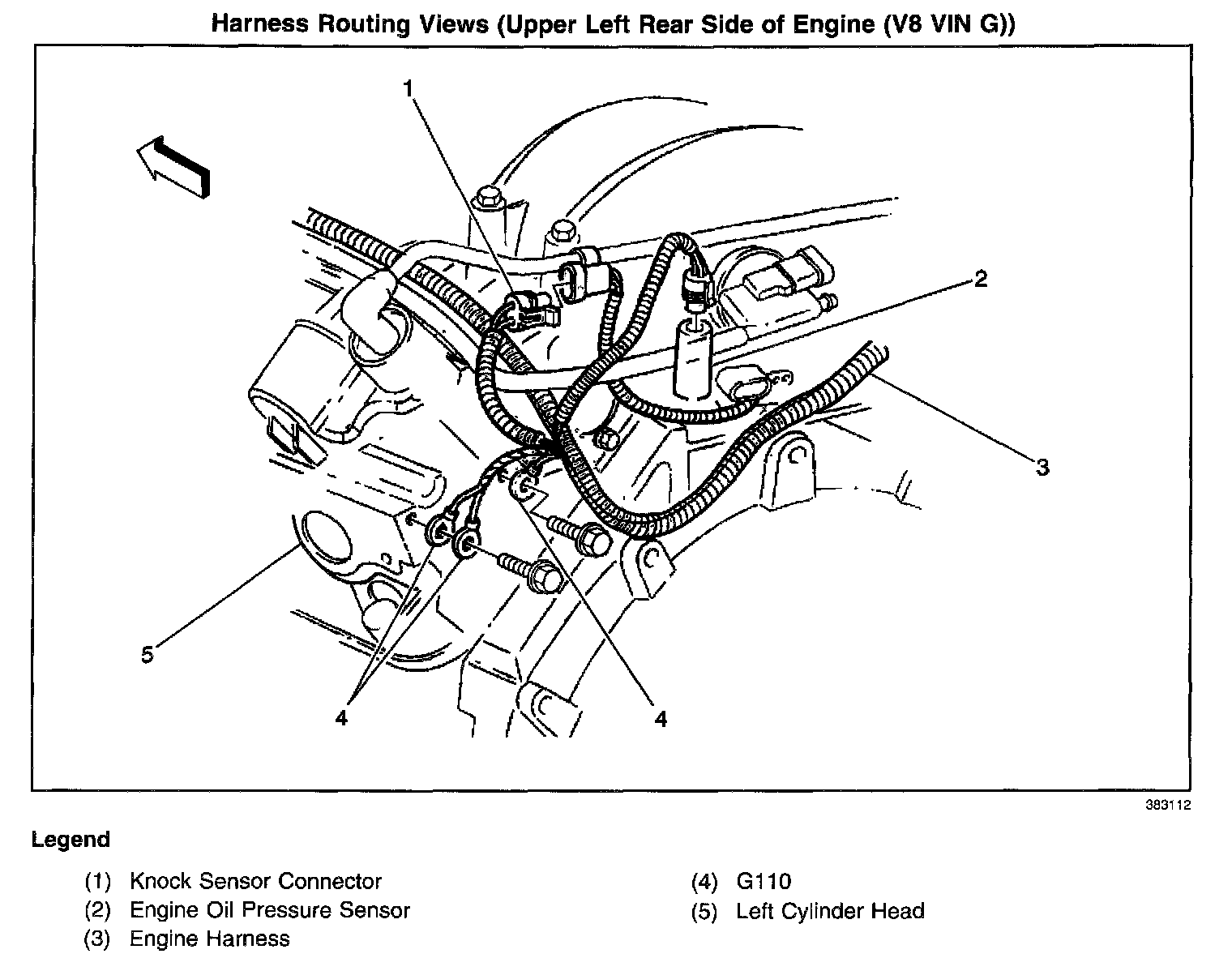 Harness Routing Views (Upper Left Rear Side of Engine (V8 VIN G))

1

2

3

5

4

4

383112

Legend

(1) Knock Sensor Connector
(2) Engine Oil Pressure Sensor
(3) Engine Harness

(4) G110
(5) Left Cylinder Head