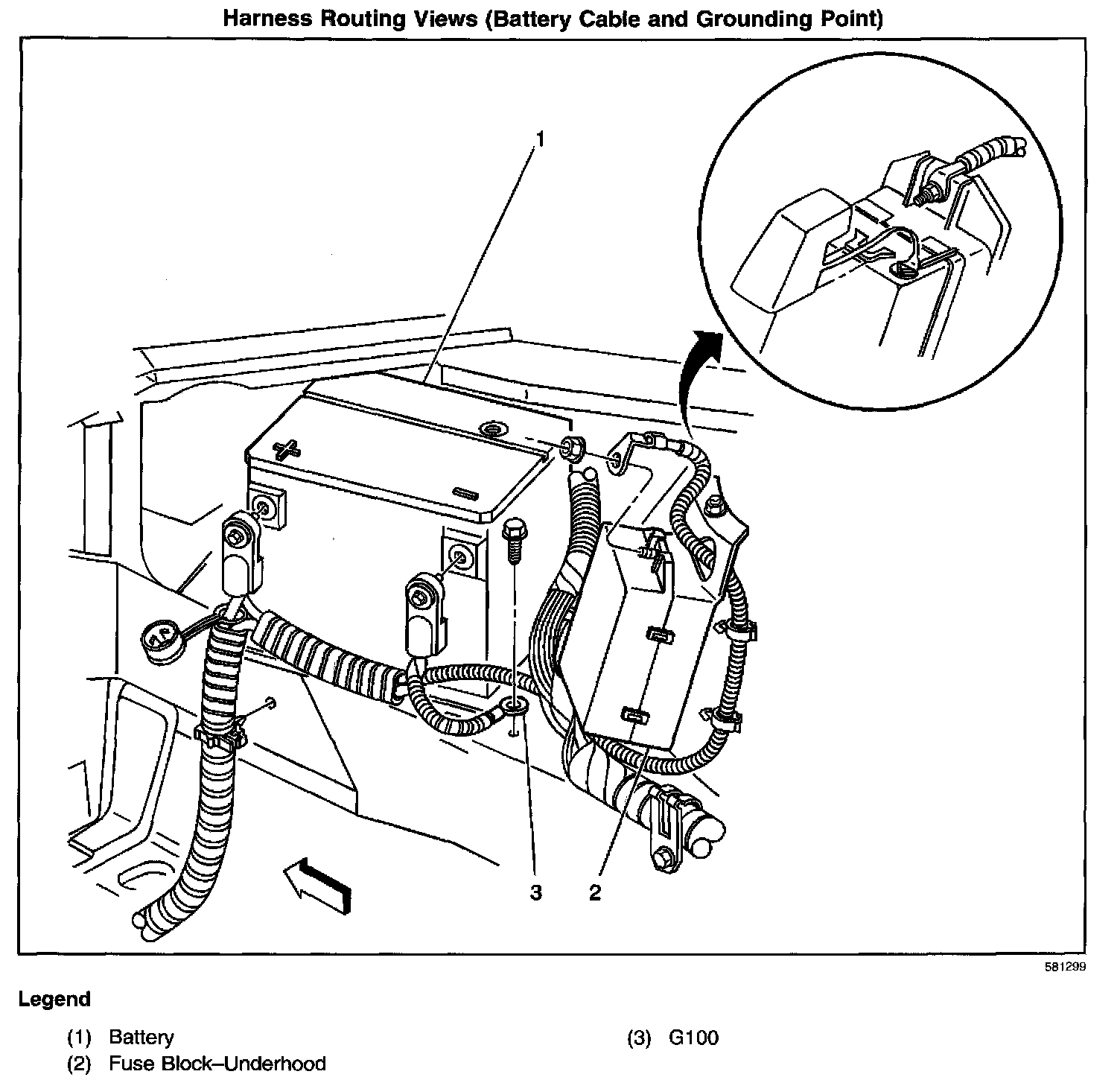 Harness Routing Views (Battery Cable and Grounding Point)

1

3

2

581299

Legend

(1) Battery

(2) Fuse Block–Underhood

(3) G100