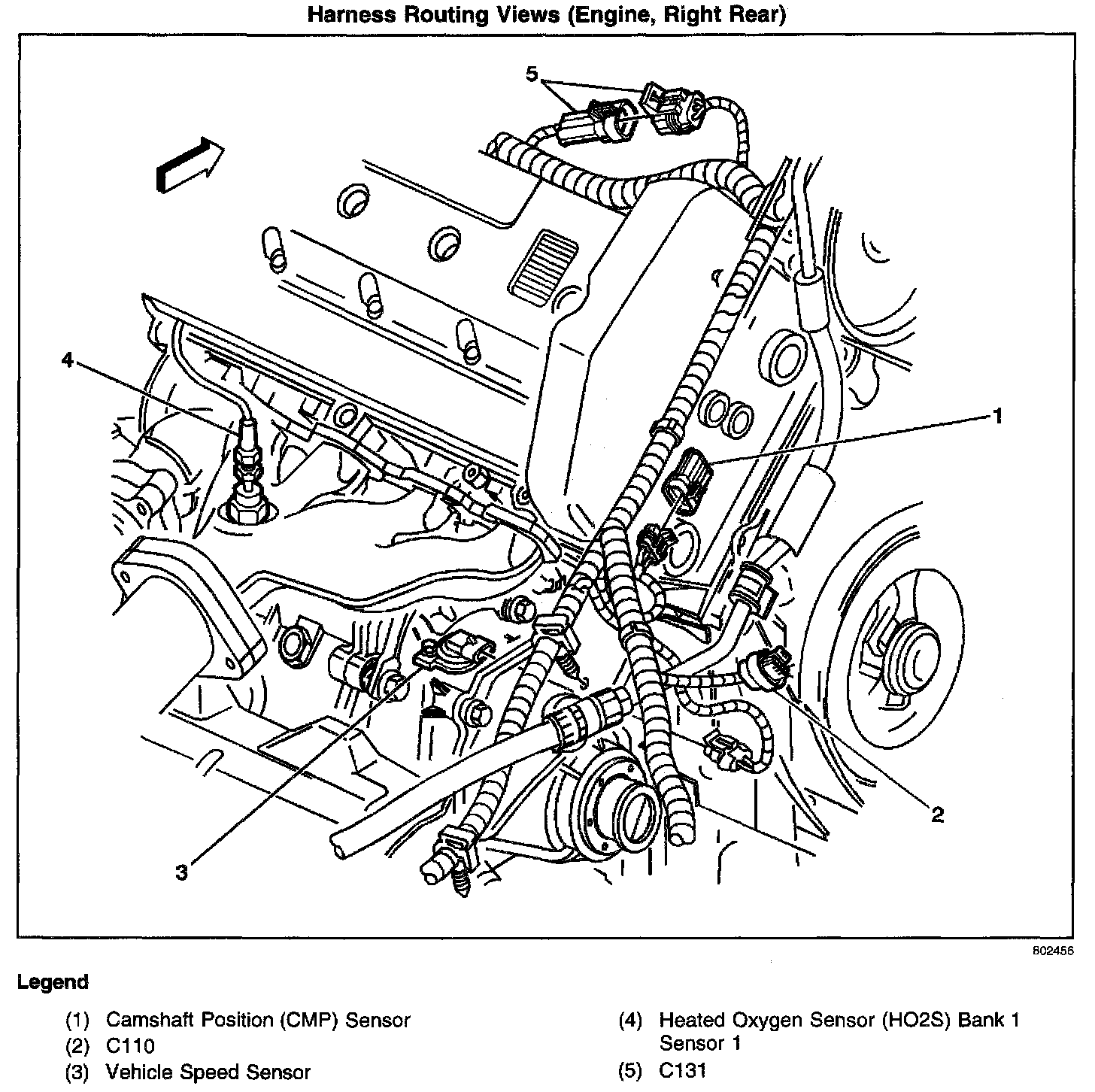 Harness Routing Views (Engine, Right Rear)

5

4

1

2

3

802456

Legend

(1) Camshaft Position (CMP) Sensor
(2) C110
(3) Vehicle Speed Sensor

(4) Heated Oxygen Sensor (HO2S) Bank 1 Sensor 1
(5) C131