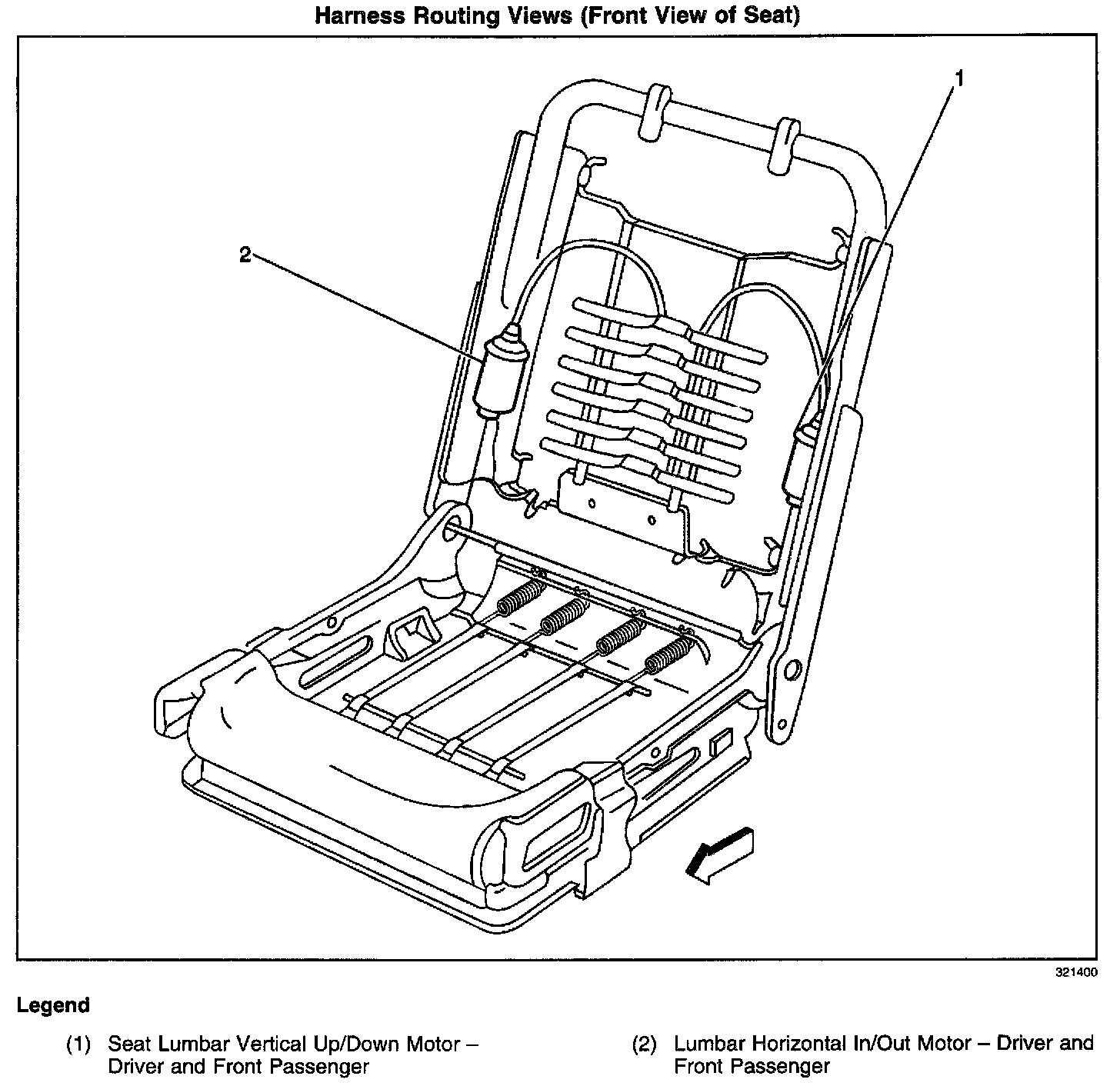 Harness Routing Views (Front View of Seat)

1

2

321400

Legend

(1) Seat Lumbar Vertical Up/Down Motor – Driver and Front Passenger

(2) Lumbar Horizontal In/Out Motor – Driver and Front Passenger