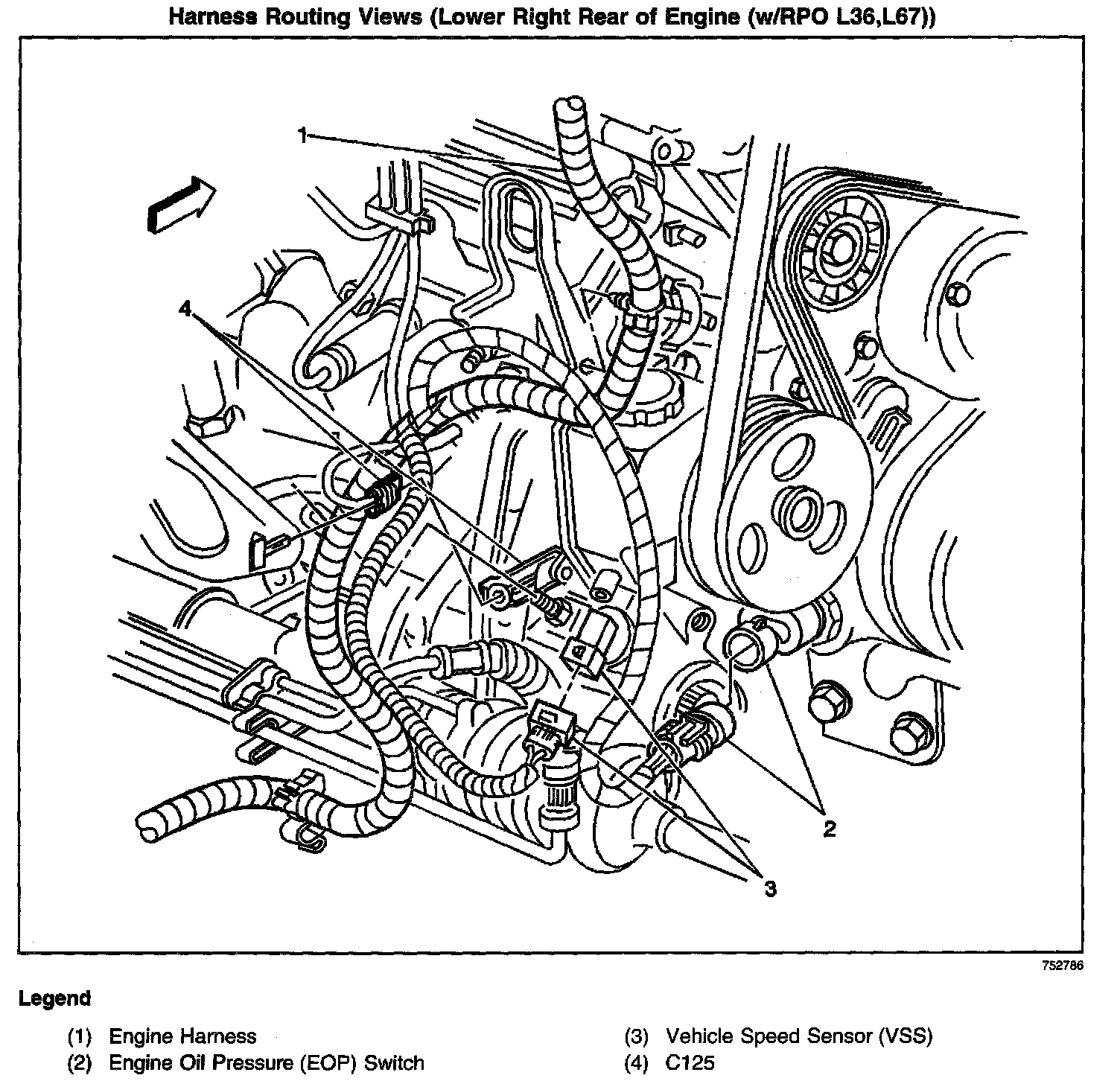 Harness Routing Views (Lower Right Rear of Engine (w/RPO L36,L67))

1

4

2

3

752786

Legend

(1) Engine Harness
(2) Engine Oil Pressure (EOP) Switch
(3) Vehicle Speed Sensor (VSS)
(4) C125