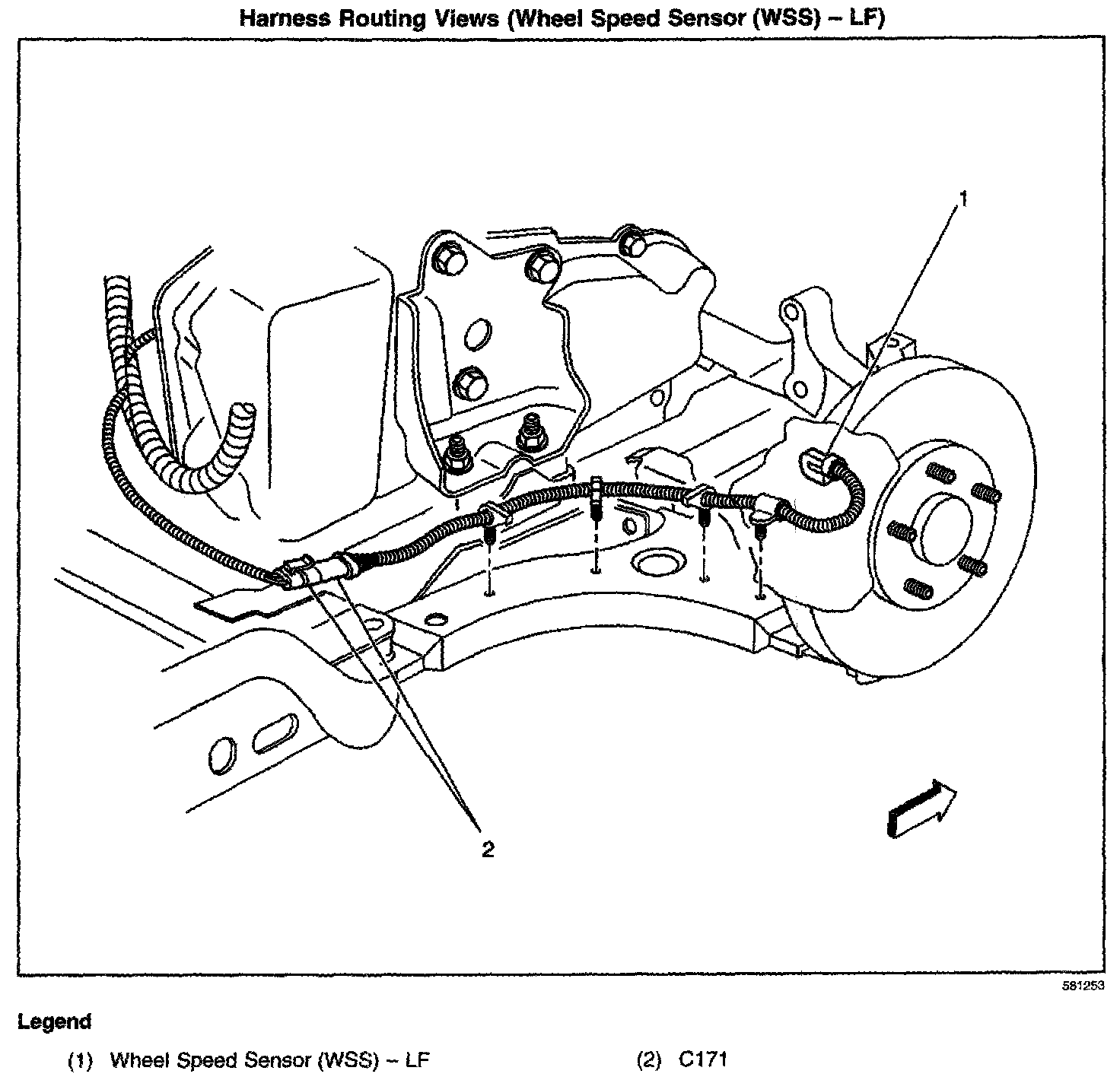 Harness Routing Views (Wheel Speed Sensor (WSS) – LF)

1

2

581253

Legend

(1) Wheel Speed Sensor (WSS) – LF

(2) C171