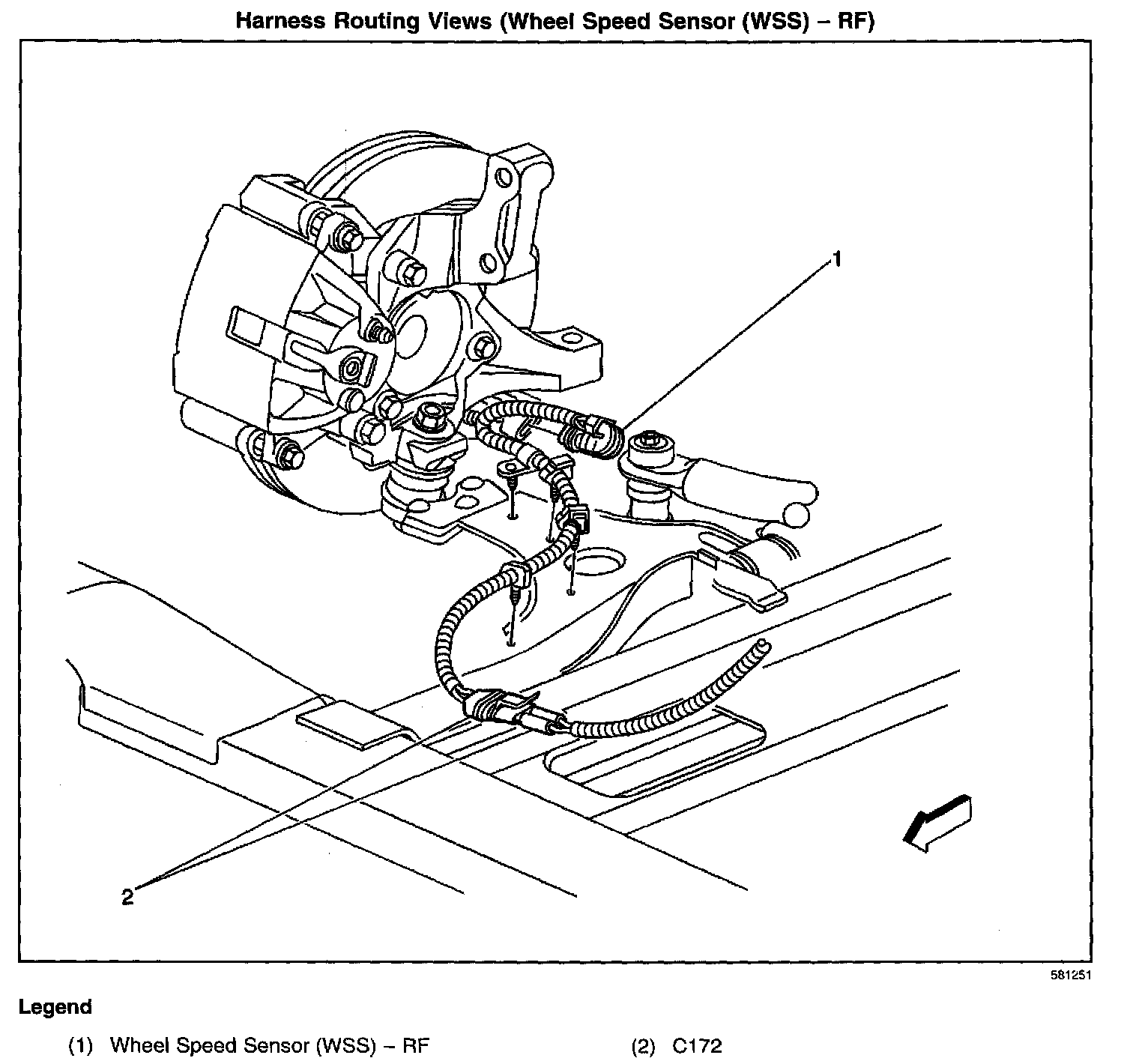 Harness Routing Views (Wheel Speed Sensor (WSS) – RF)

1

2

581251

Legend

(1) Wheel Speed Sensor (WSS) – RF

(2) C172