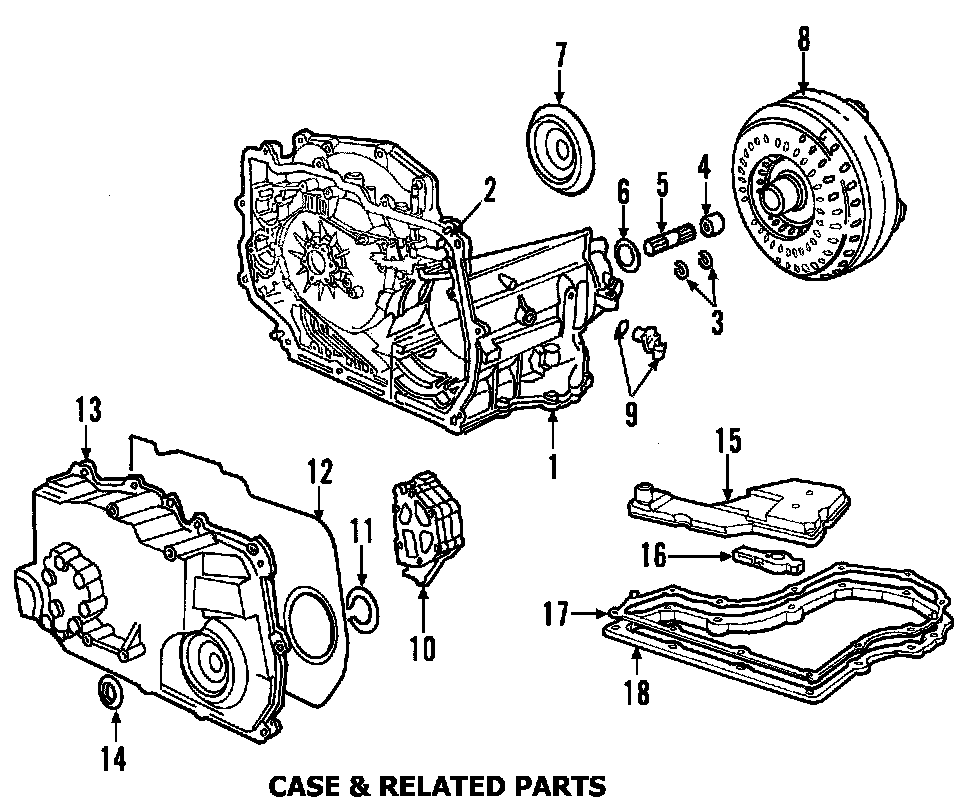 7
8
2
6
5
4
3
9
1
13
12
11
10
15
16
17
18
14
CASE & RELATED PARTS