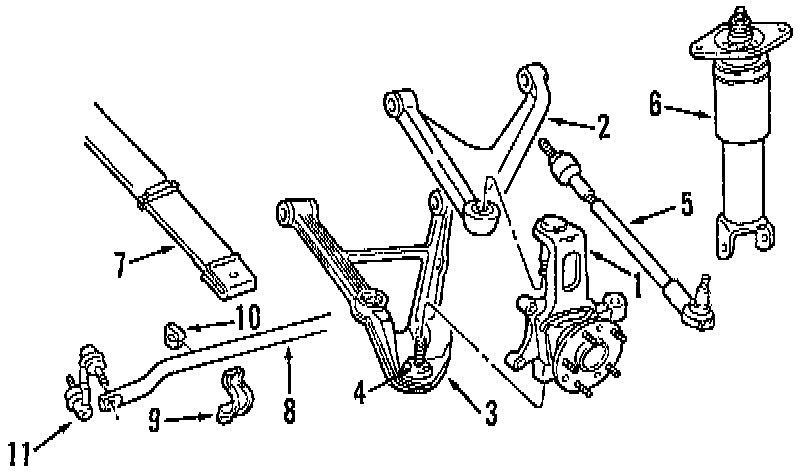 6
2
5
7
1
10
8
4
3
9
11