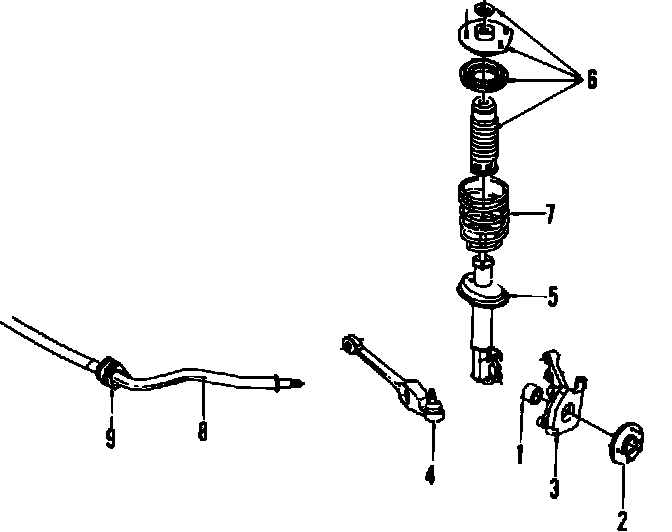 6
7
5
9
8
4
1
3
2