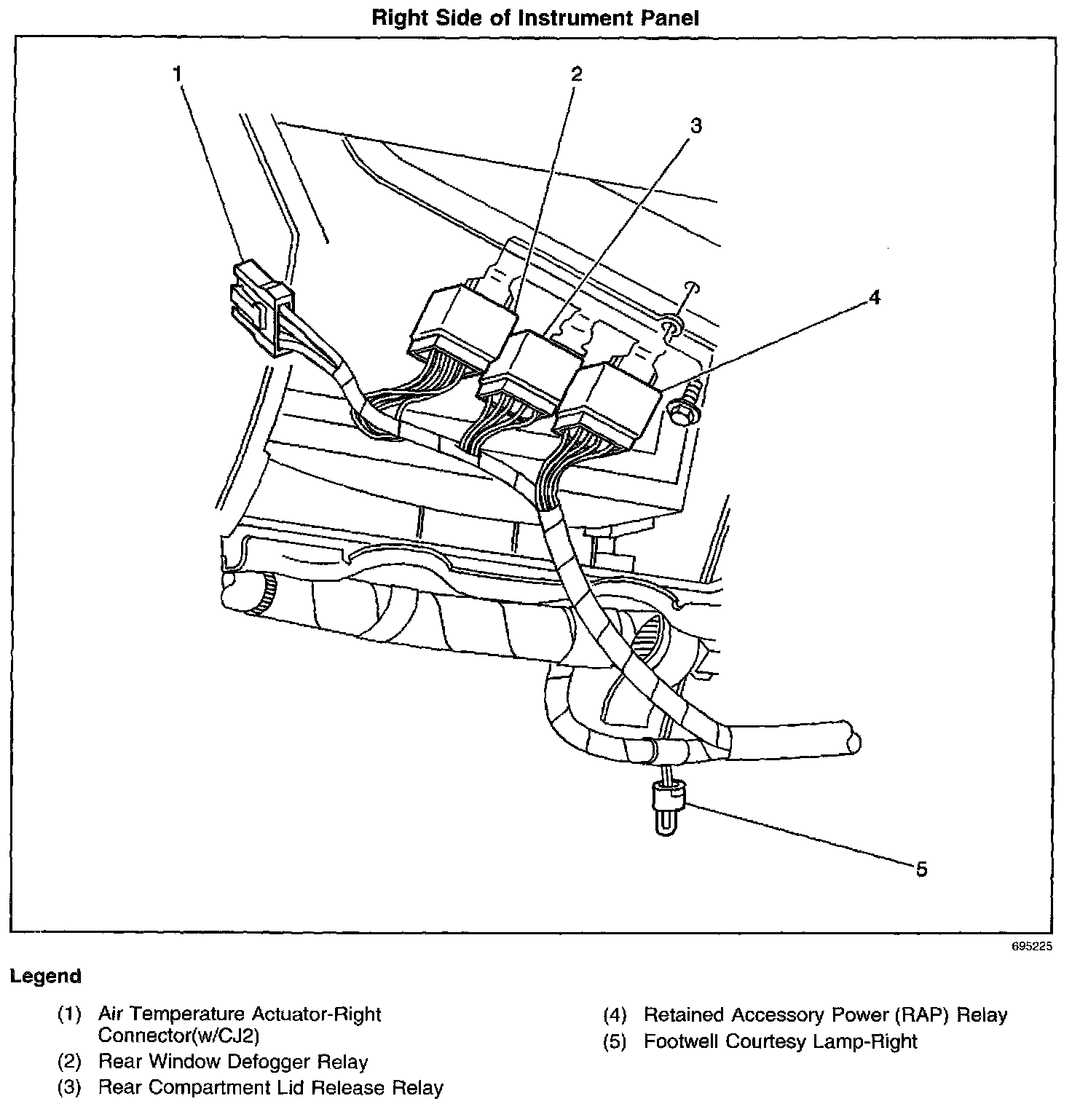 Right Side of Instrument Panel

1
2
3
4
5

695225

Legend

(1) Air Temperature Actuator-Right Connector(w/CJ2)
(2) Rear Window Defogger Relay
(3) Rear Compartment Lid Release Relay

(4) Retained Accessory Power (RAP) Relay
(5) Footwell Courtesy Lamp-Right