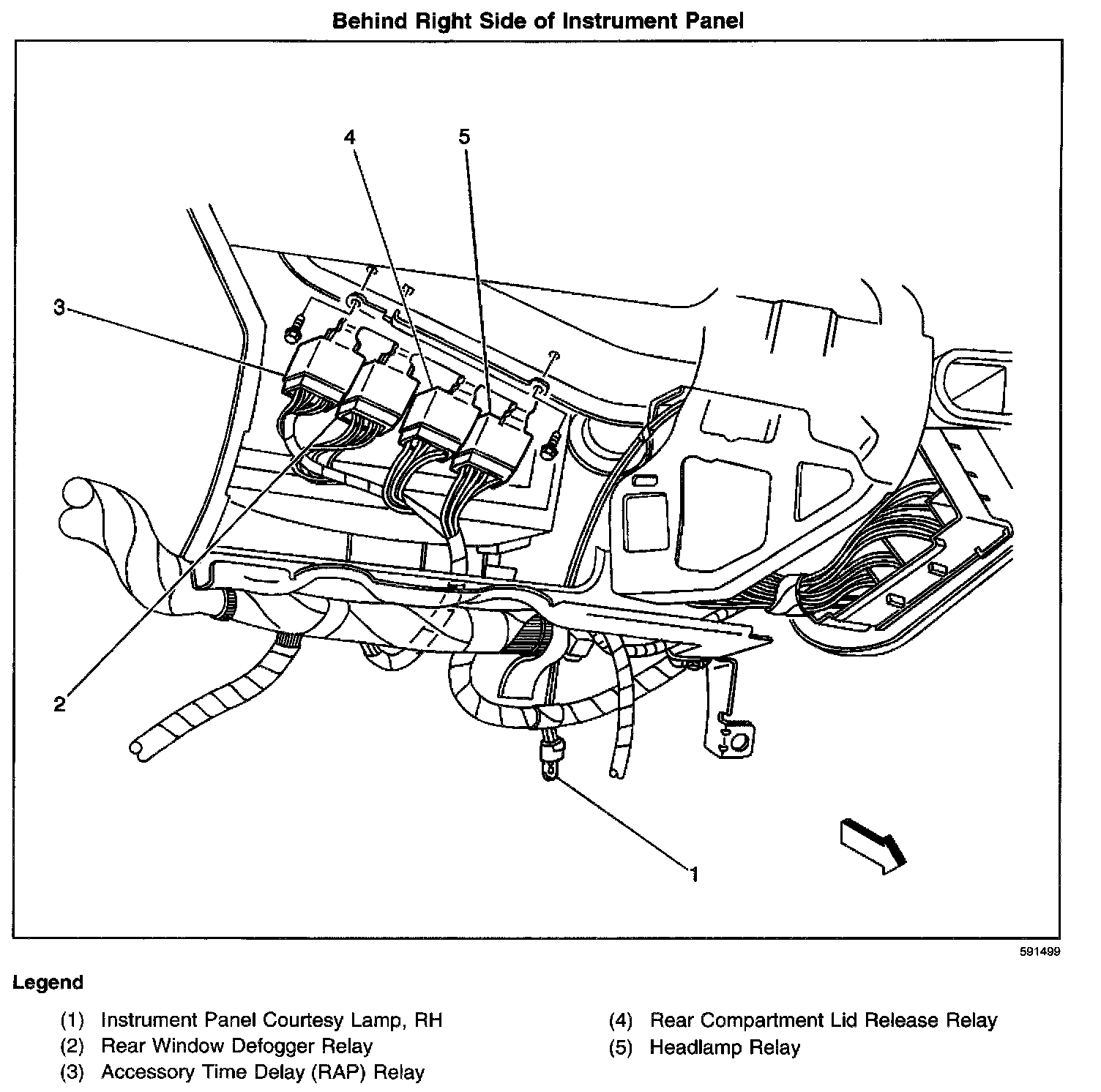 Behind Right Side of Instrument Panel

4

5

3

2

1

591499

Legend

(1) Instrument Panel Courtesy Lamp, RH
(2) Rear Window Defogger Relay
(3) Accessory Time Delay (RAP) Relay

(4) Rear Compartment Lid Release Relay
(5) Headlamp Relay