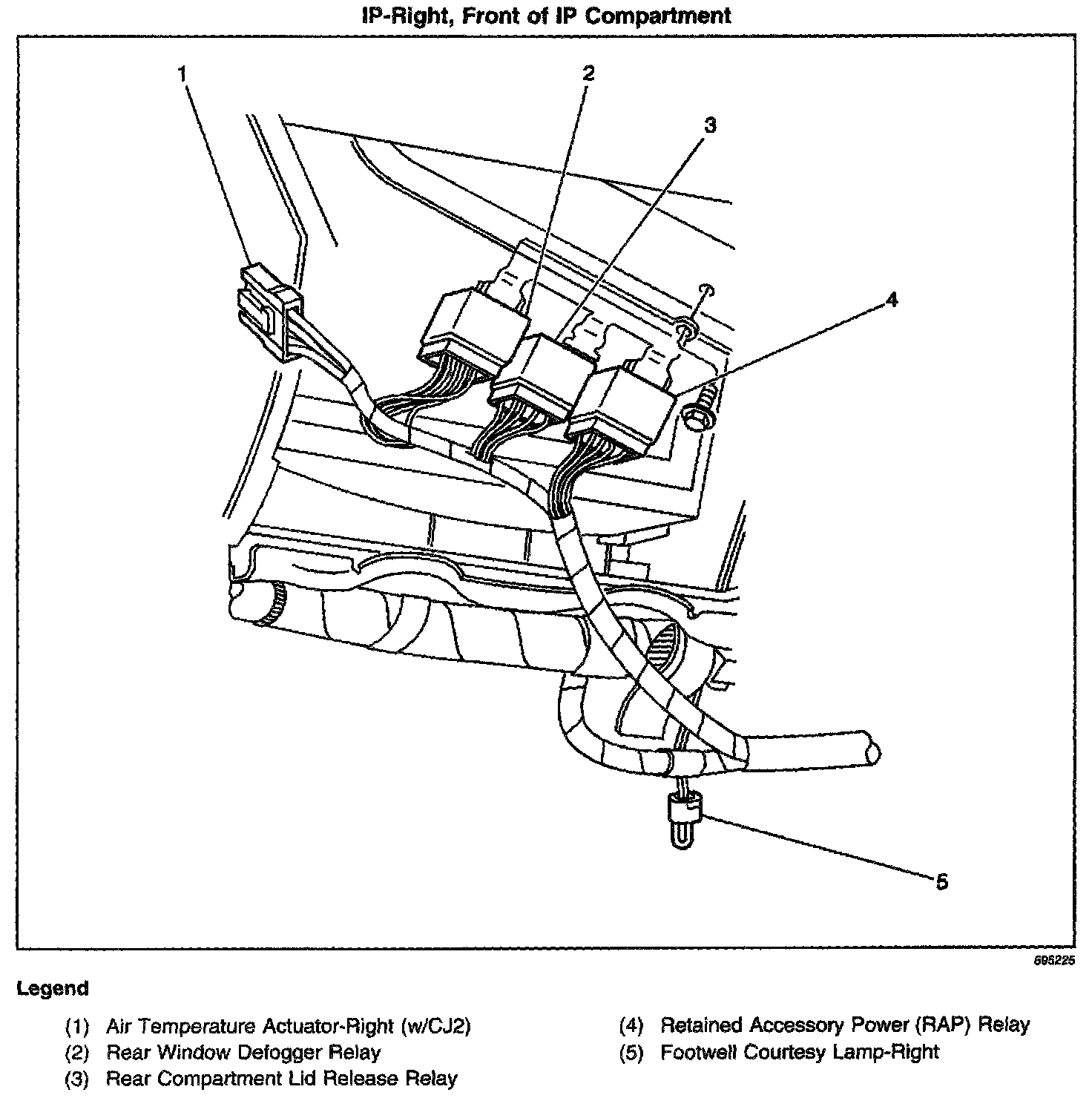 IP-Right, Front of IP Compartment

1

2

3

4

5

695225

Legend

(1) Air Temperature Actuator-Right (w/CJ2)
(2) Rear Window Defogger Relay
(3) Rear Compartment Lid Release Relay

(4) Retained Accessory Power (RAP) Relay
(5) Footwell Courtesy Lamp-Right