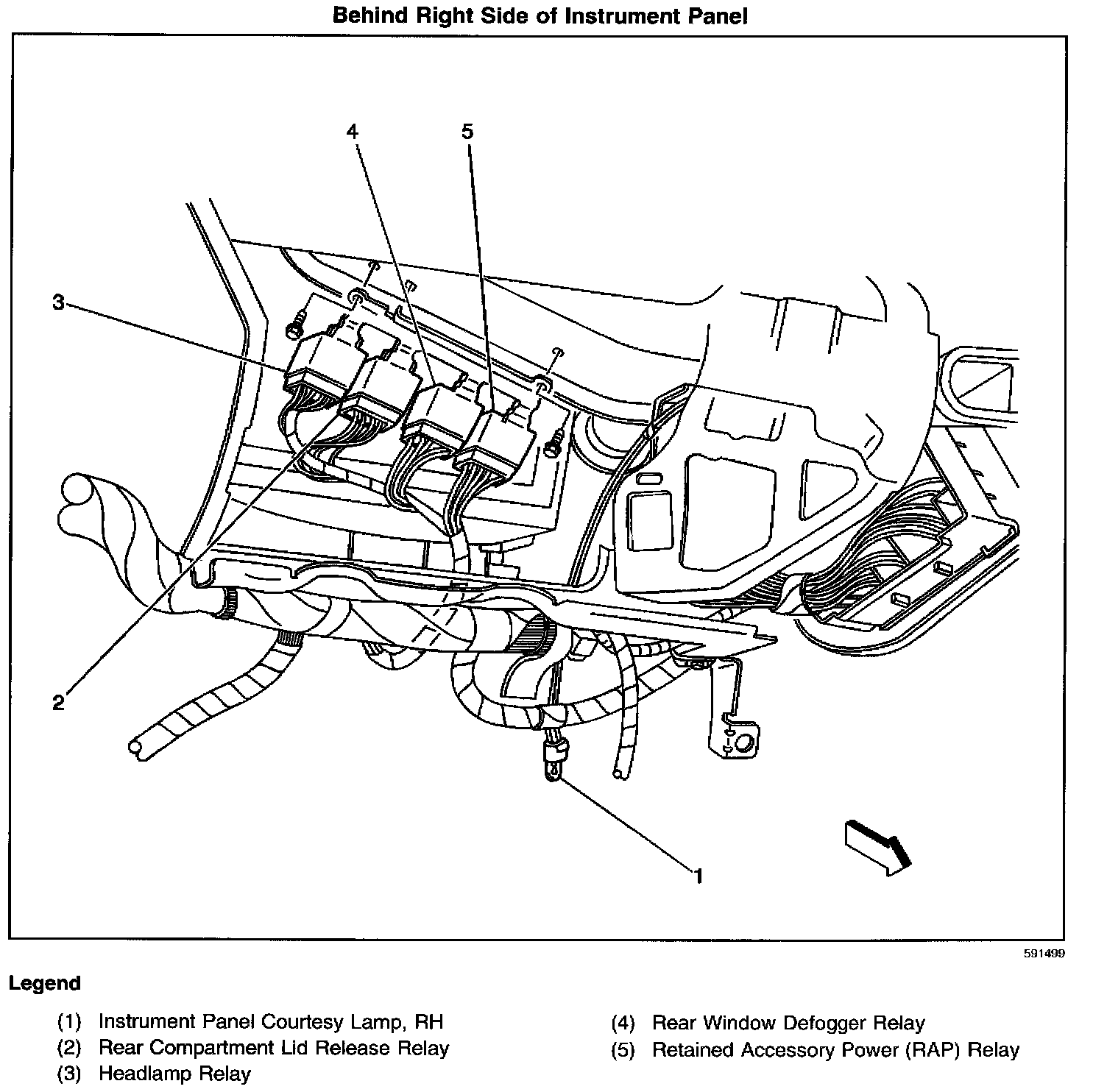 Behind Right Side of Instrument Panel

4

5

3

2

1

591499

Legend

(1) Instrument Panel Courtesy Lamp, RH
(2) Rear Compartment Lid Release Relay
(3) Headlamp Relay

(4) Rear Window Defogger Relay
(5) Retained Accessory Power (RAP) Relay