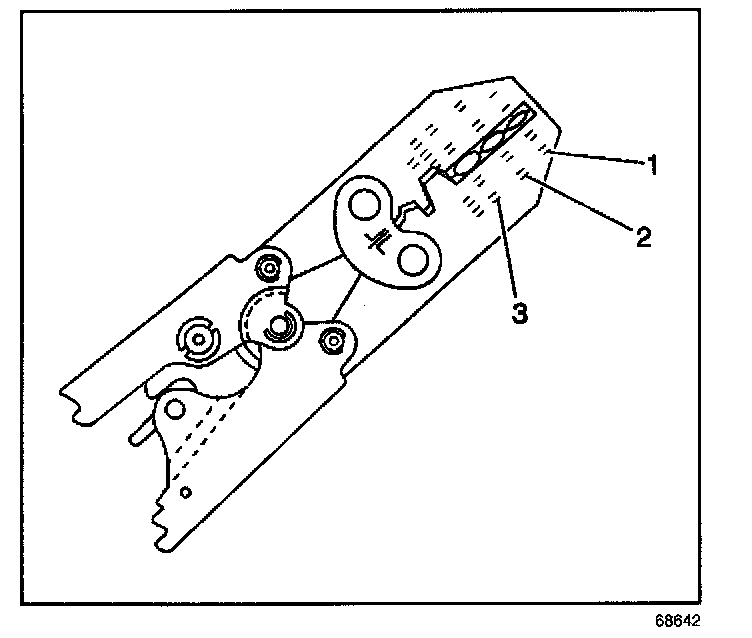 1
2
3
68642