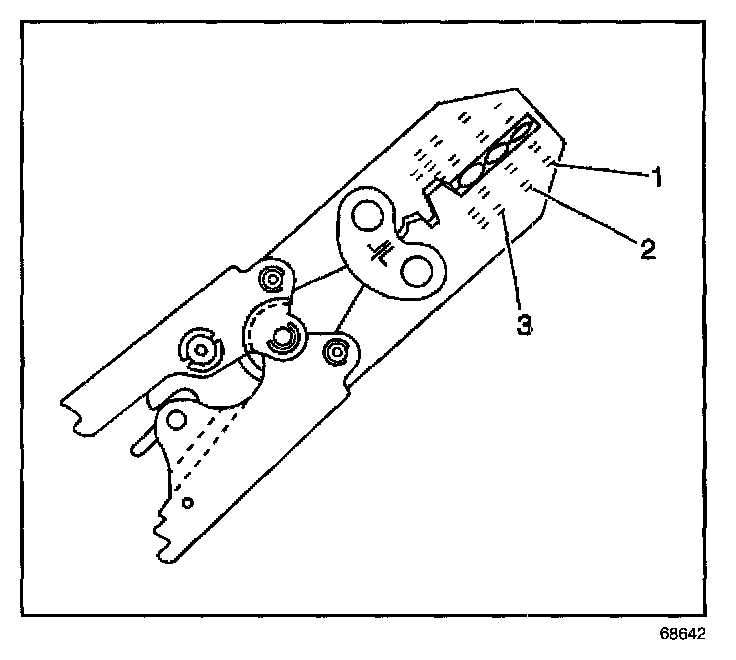 1
2
3
68642