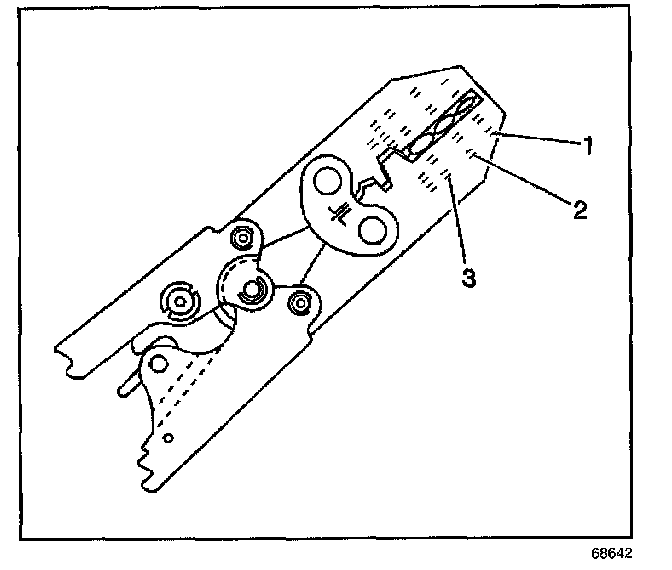 1
2
3
68642