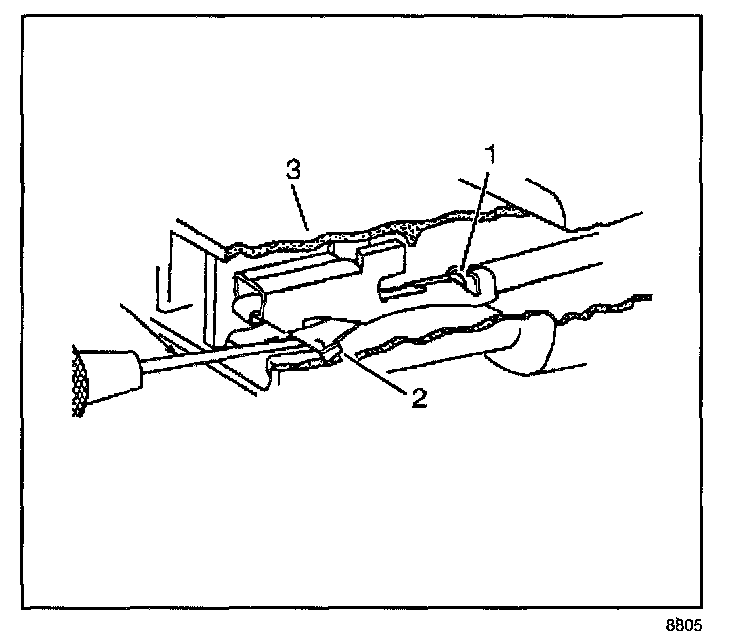 3
1
2
8805