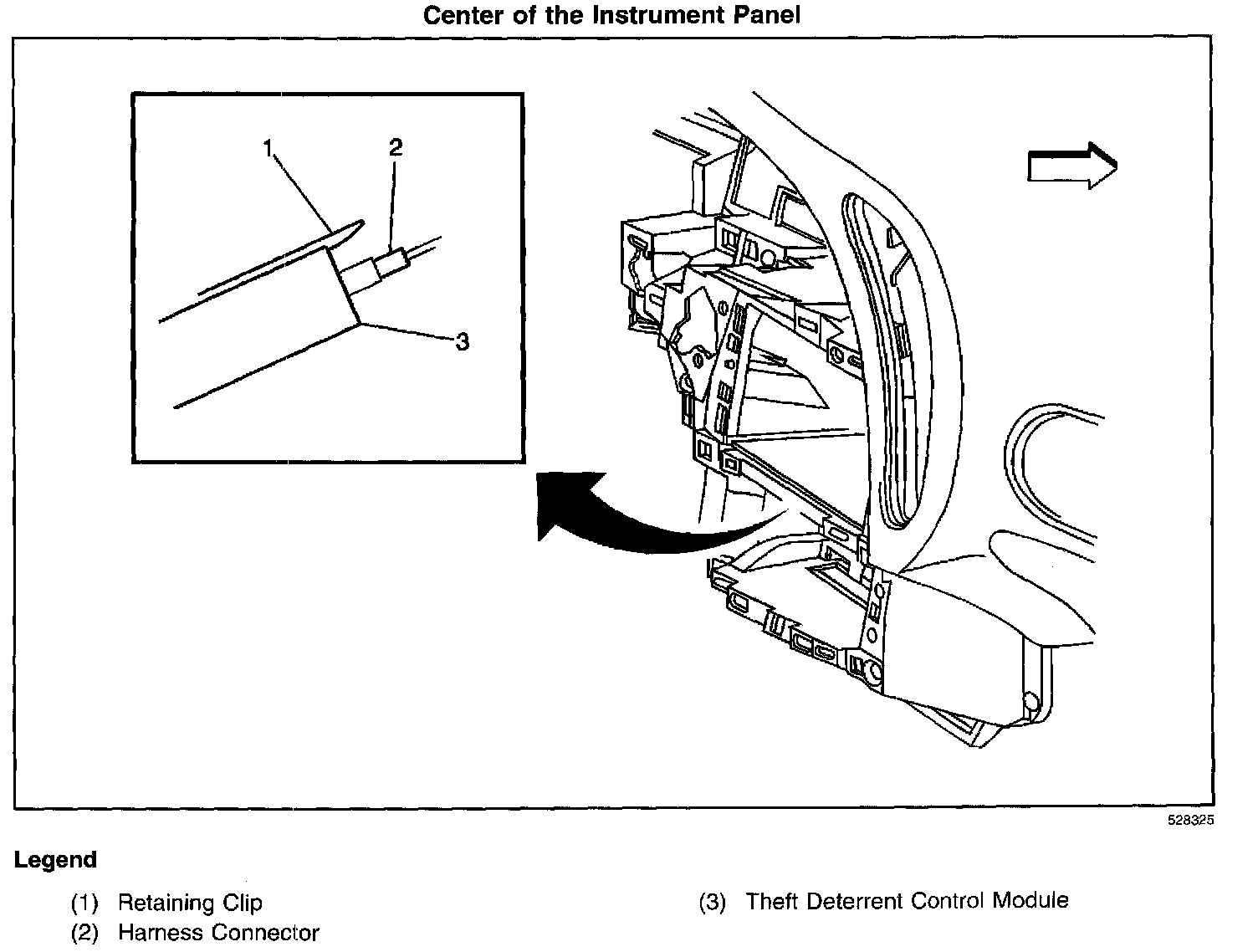 Center of the Instrument Panel

1
2
3

528325

Legend

(1) Retaining Clip
(2) Harness Connector

(3) Theft Deterrent Control Module