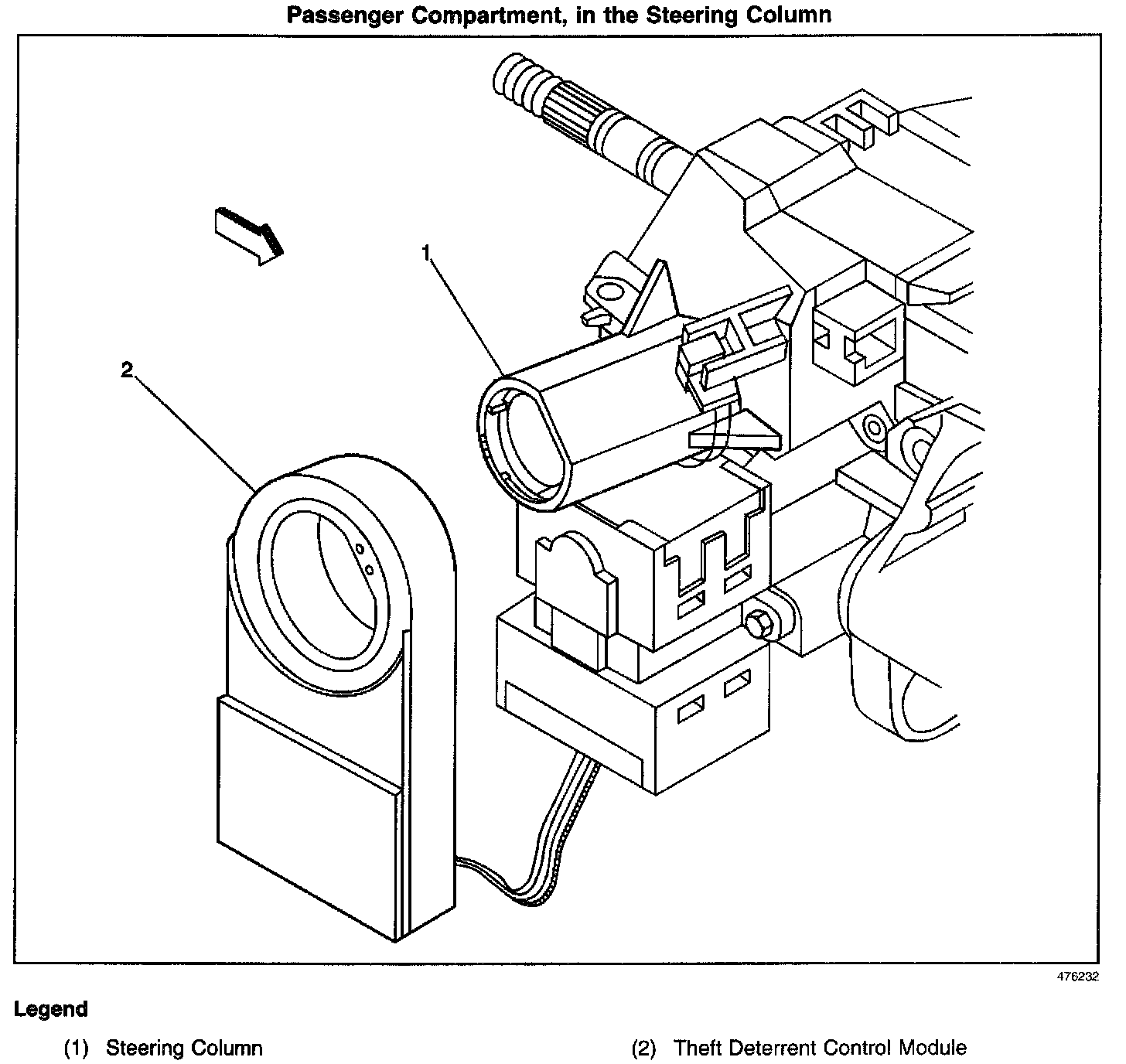 Passenger Compartment, in the Steering Column

1

2

476232

Legend

(1) Steering Column

(2) Theft Deterrent Control Module