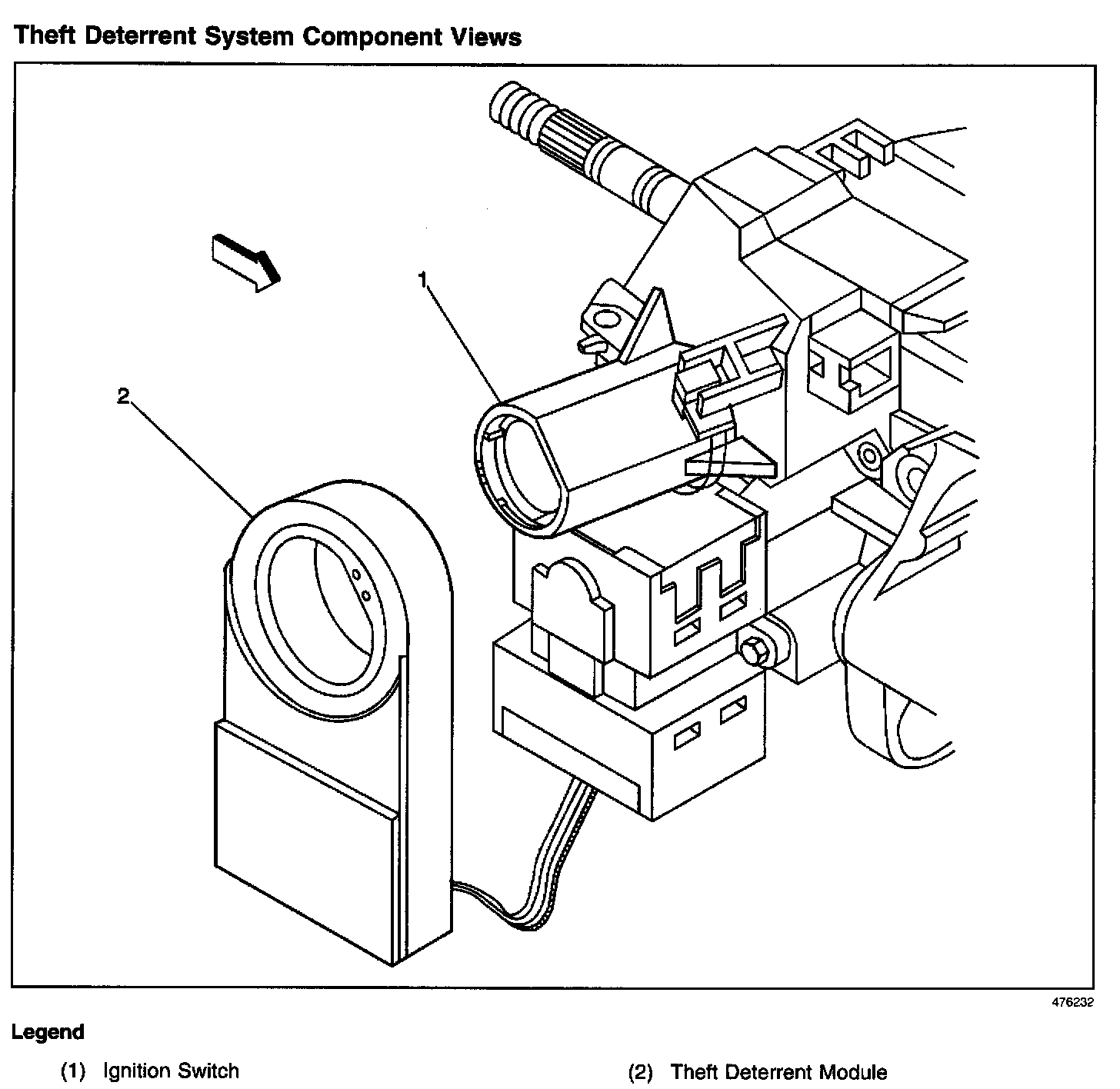 Theft Deterrent System Component Views

1

2

476232

Legend

(1) Ignition Switch

(2) Theft Deterrent Module