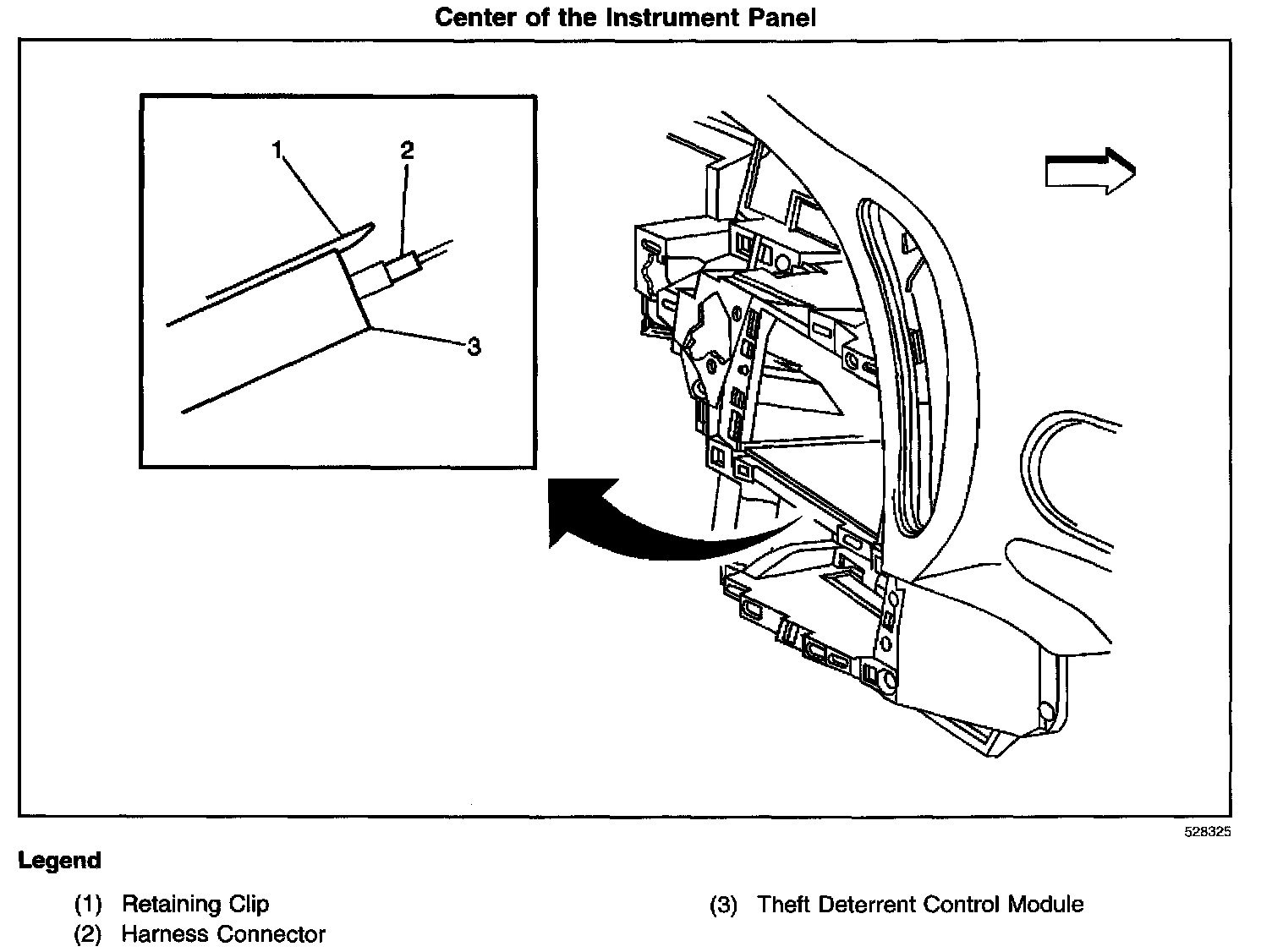 Center of the Instrument Panel

1
2
3

528325

Legend

(1) Retaining Clip
(2) Harness Connector

(3) Theft Deterrent Control Module