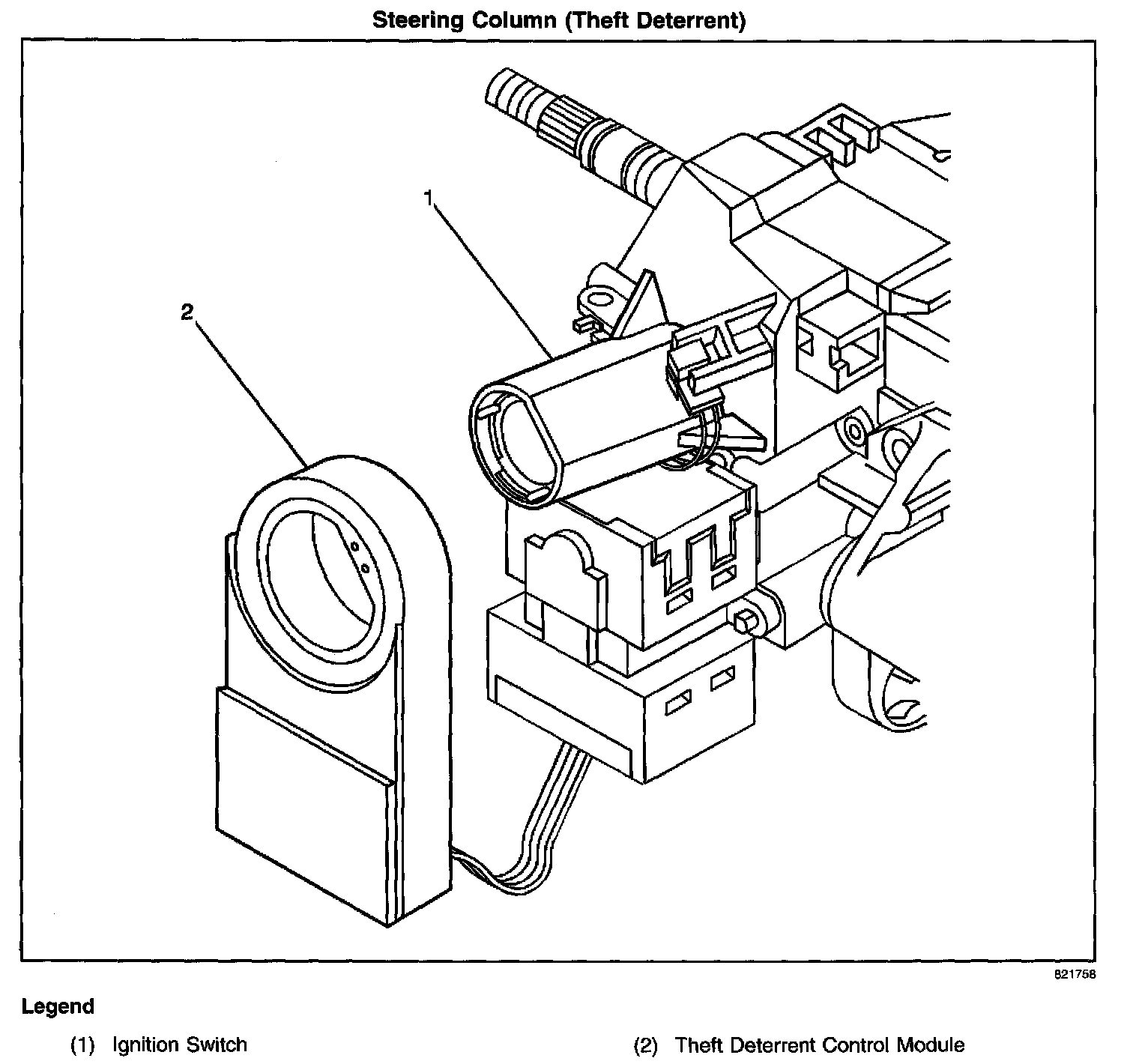 Steering Column (Theft Deterrent)

1

2

821758

Legend

(1) Ignition Switch

(2) Theft Deterrent Control Module