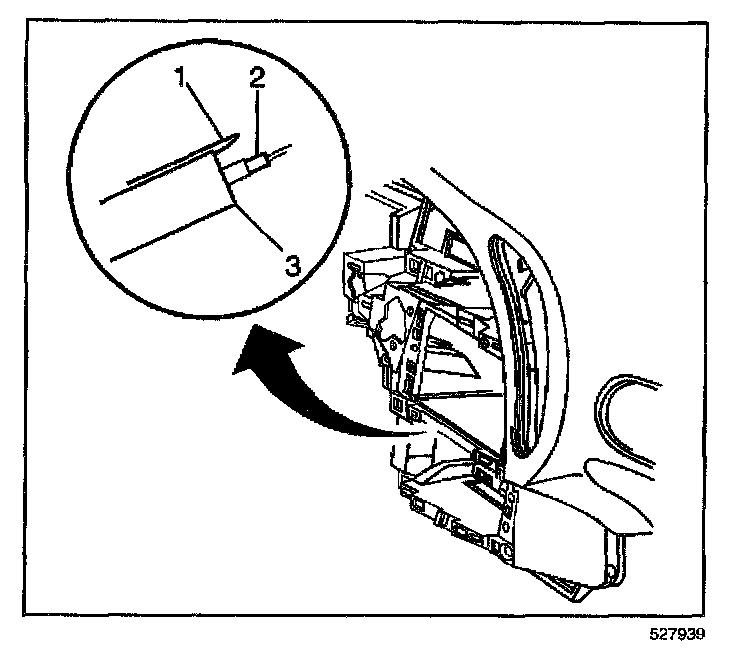 1
2
3
527939