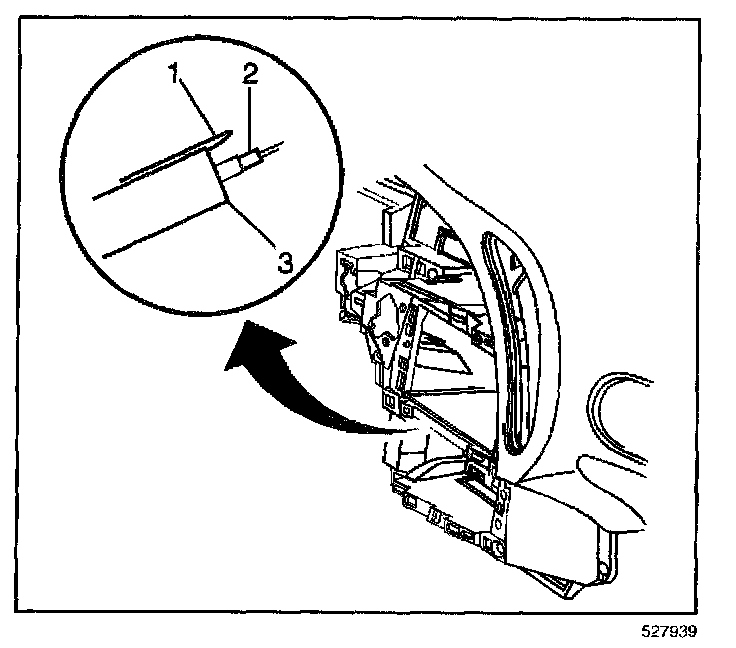 1
2
3
527939