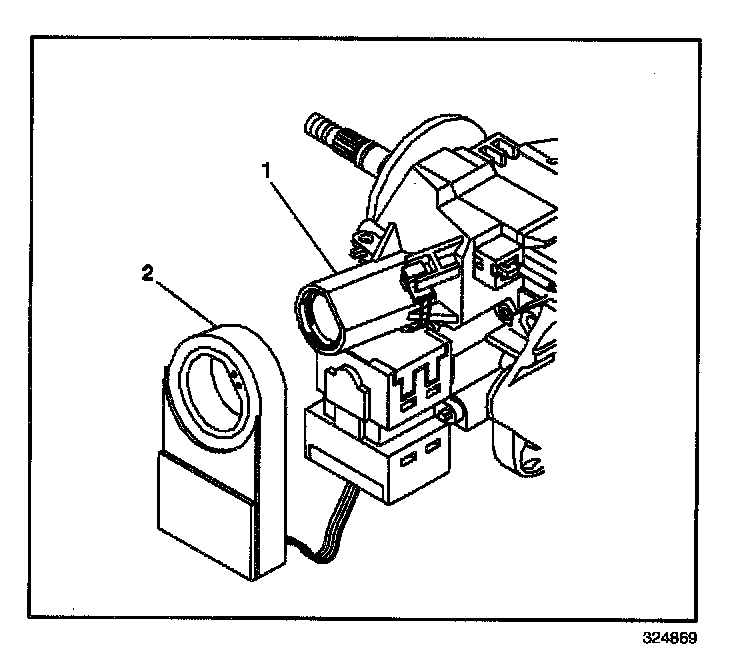 1

2

324869