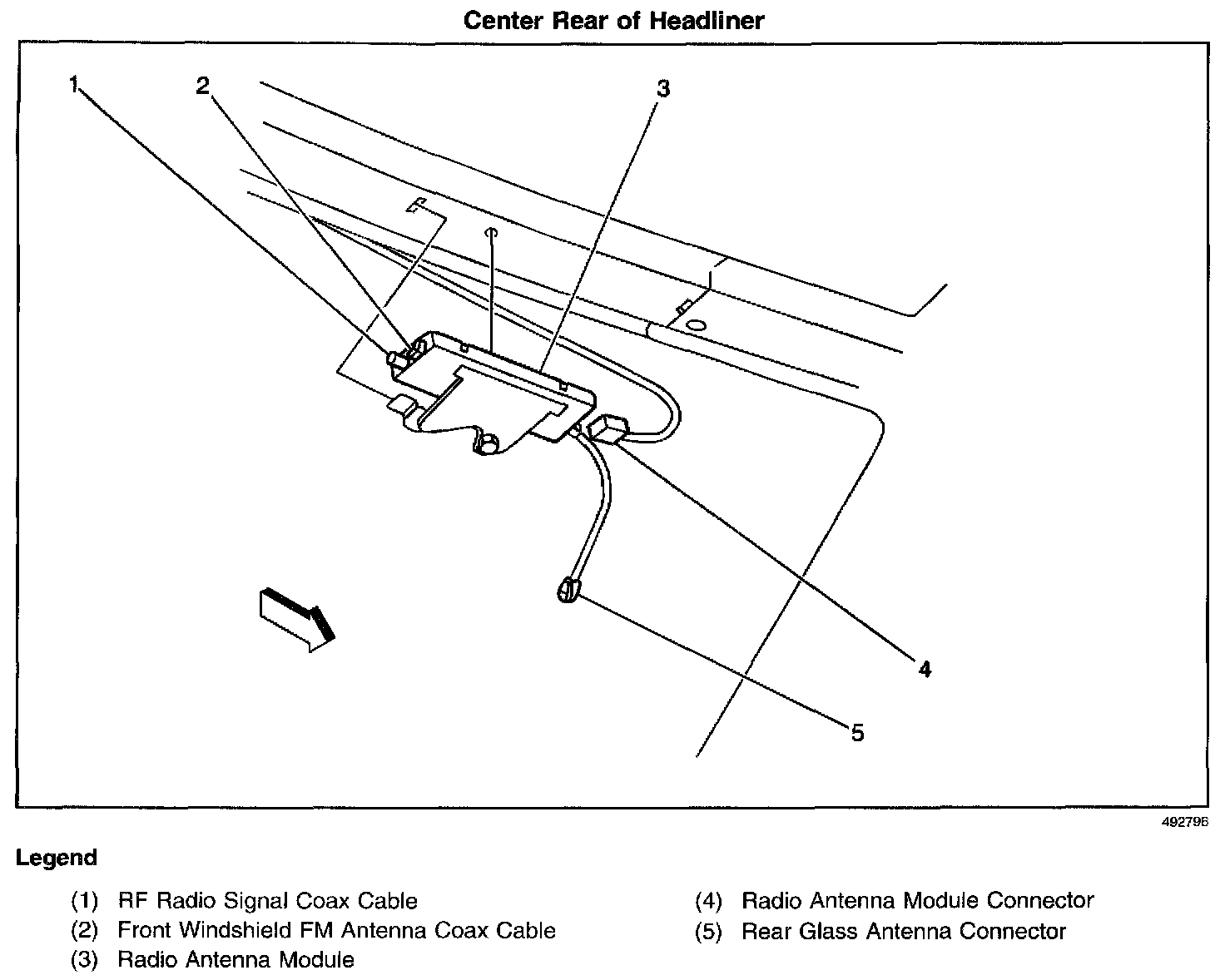 Center Rear of Headliner

1
2
3
4
5

492796

Legend

(1) RF Radio Signal Coax Cable
(2) Front Windshield FM Antenna Coax Cable
(3) Radio Antenna Module

(4) Radio Antenna Module Connector
(5) Rear Glass Antenna Connector