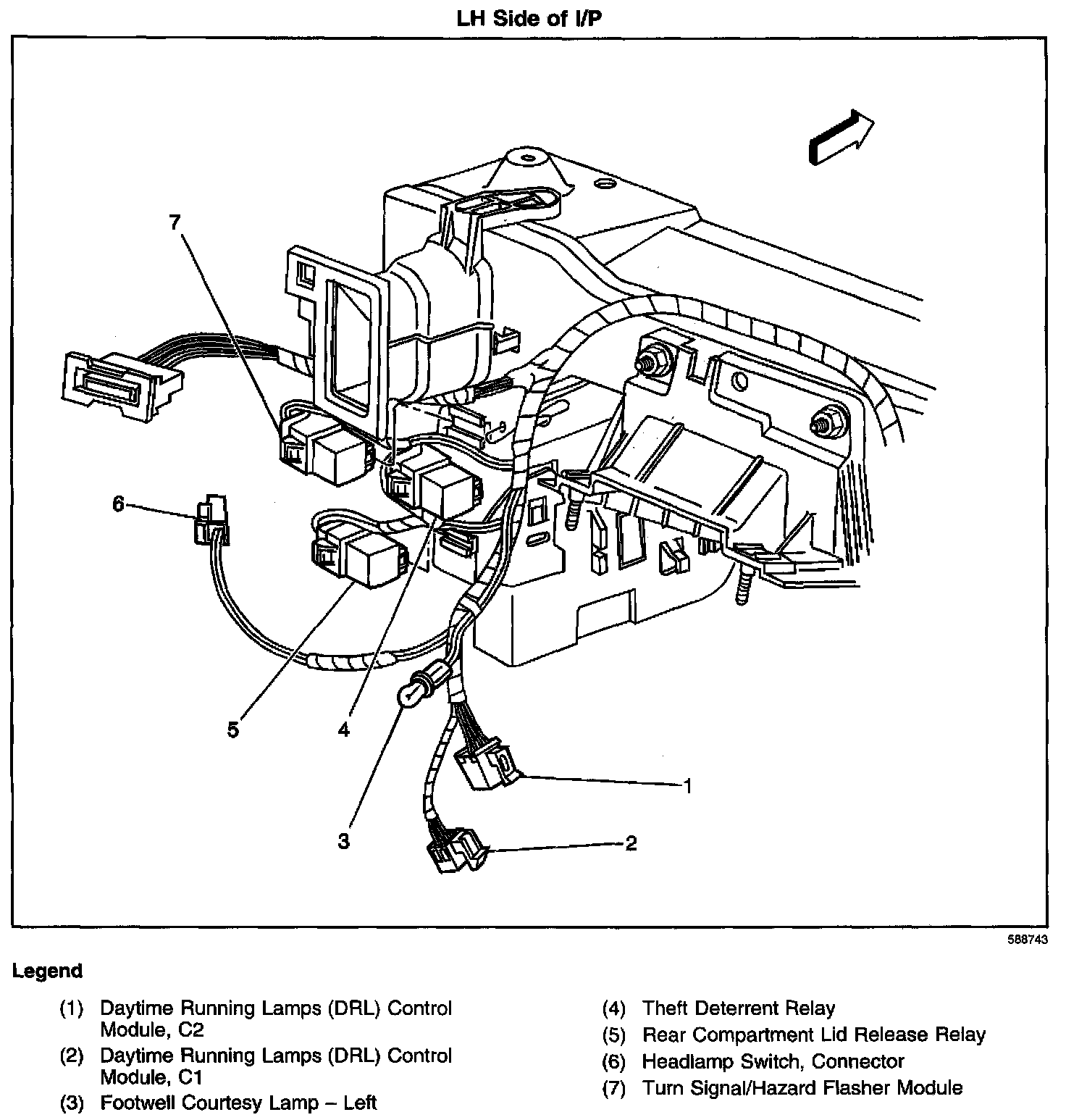 LH Side of I/P

7

6

5

4

3

1

2

588743

Legend

(1) Daytime Running Lamps (DRL) Control Module, C2

(2) Daytime Running Lamps (DRL) Control Module, C1

(3) Footwell Courtesy Lamp – Left

(4) Theft Deterrent Relay

(5) Rear Compartment Lid Release Relay

(6) Headlamp Switch, Connector

(7) Turn Signal/Hazard Flasher Module