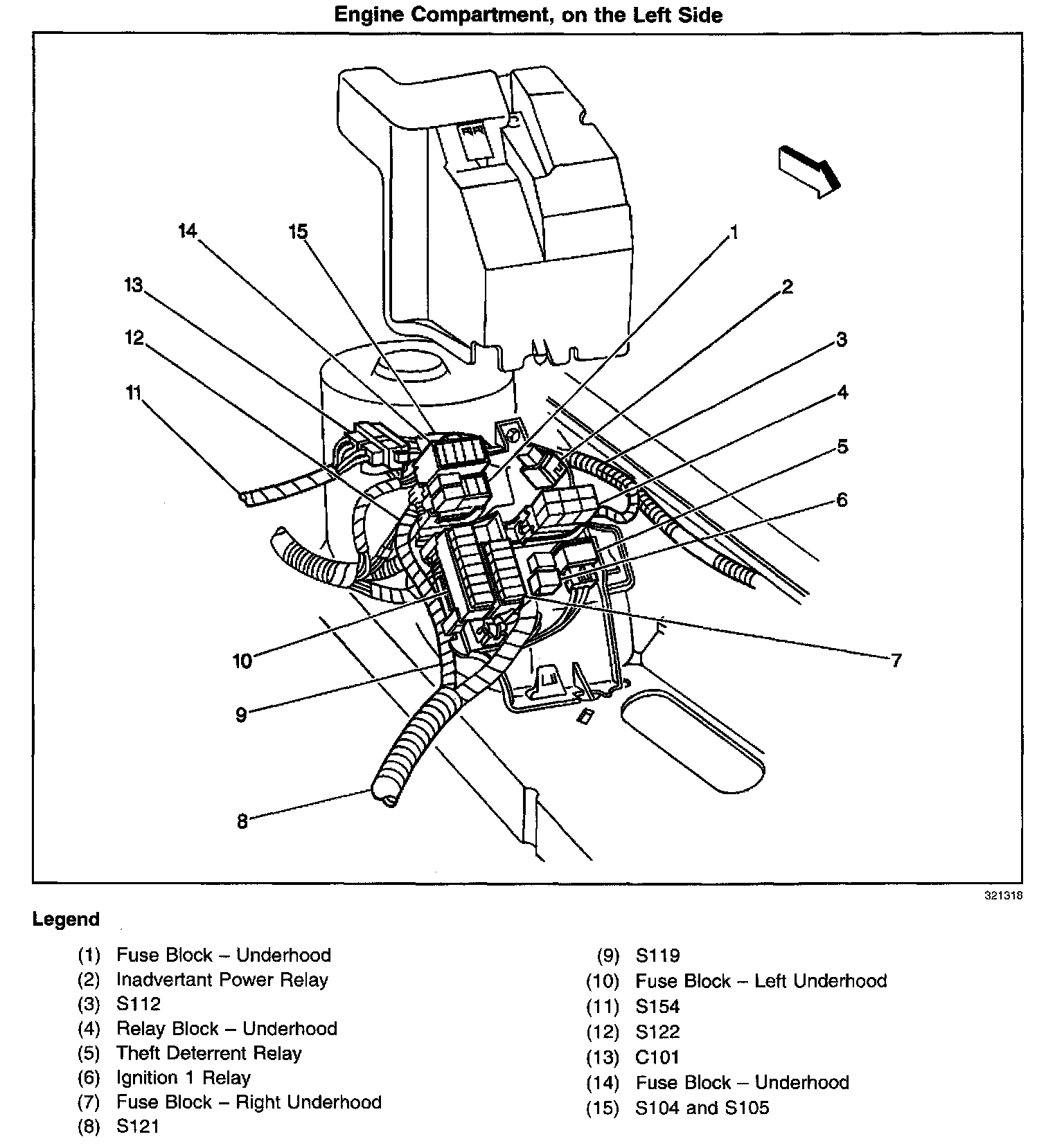 Engine Compartment, on the Left Side

14
15
1
13
2
12
3
11
4
5
6
10
7
9
8

321318

Legend

(1) Fuse Block – Underhood
(2) Inadvertant Power Relay
(3) S112
(4) Relay Block – Underhood
(5) Theft Deterrent Relay
(6) Ignition 1 Relay
(7) Fuse Block – Right Underhood
(8) S121

(9) S119
(10) Fuse Block – Left Underhood
(11) S154
(12) S122
(13) C101
(14) Fuse Block – Underhood
(15) S104 and S105