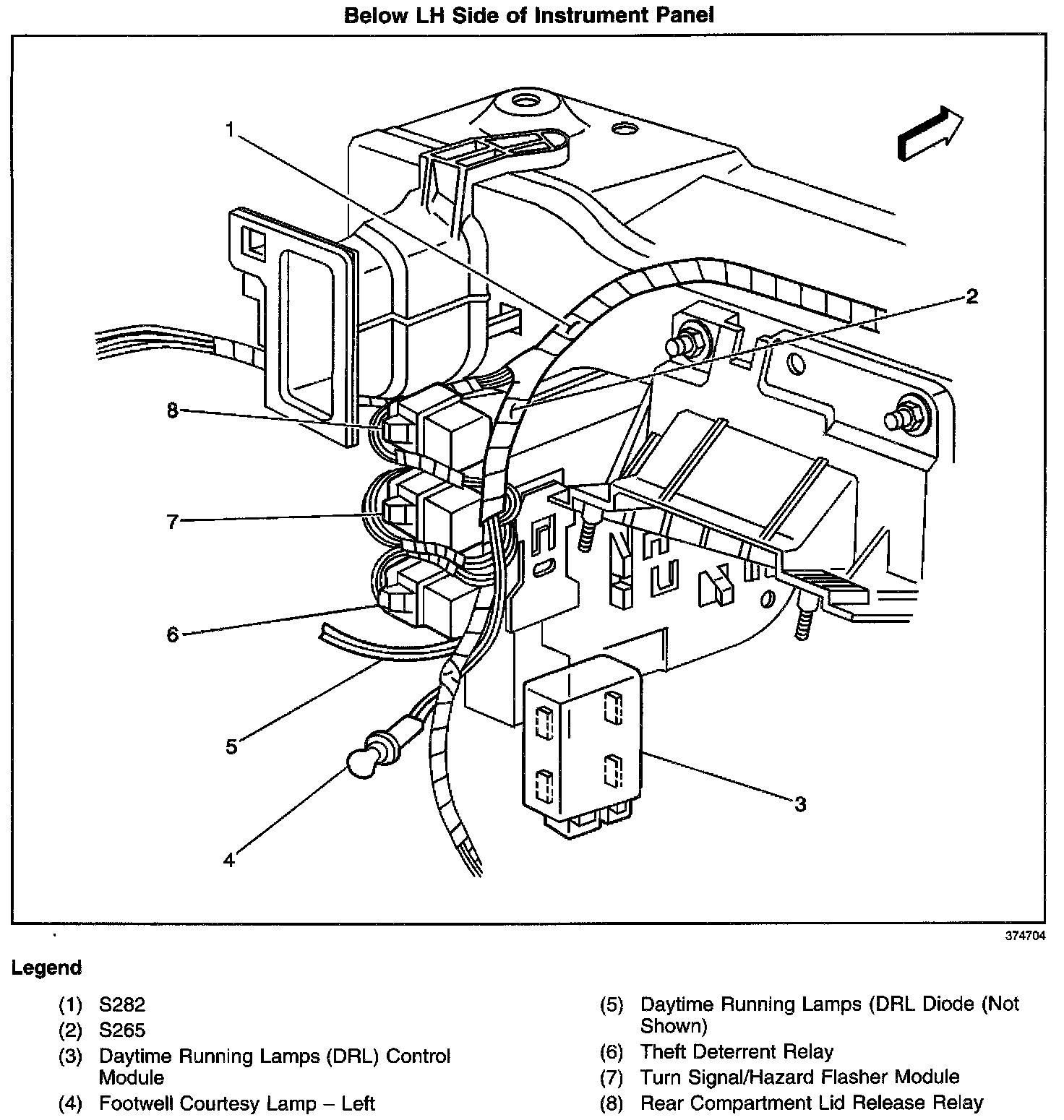 Below LH Side of Instrument Panel

1
2
8
7
6
5
4
3

374704

Legend

(1) S282
(2) S265
(3) Daytime Running Lamps (DRL) Control Module
(4) Footwell Courtesy Lamp – Left

(5) Daytime Running Lamps (DRL Diode (Not Shown)
(6) Theft Deterrent Relay
(7) Turn Signal/Hazard Flasher Module
(8) Rear Compartment Lid Release Relay