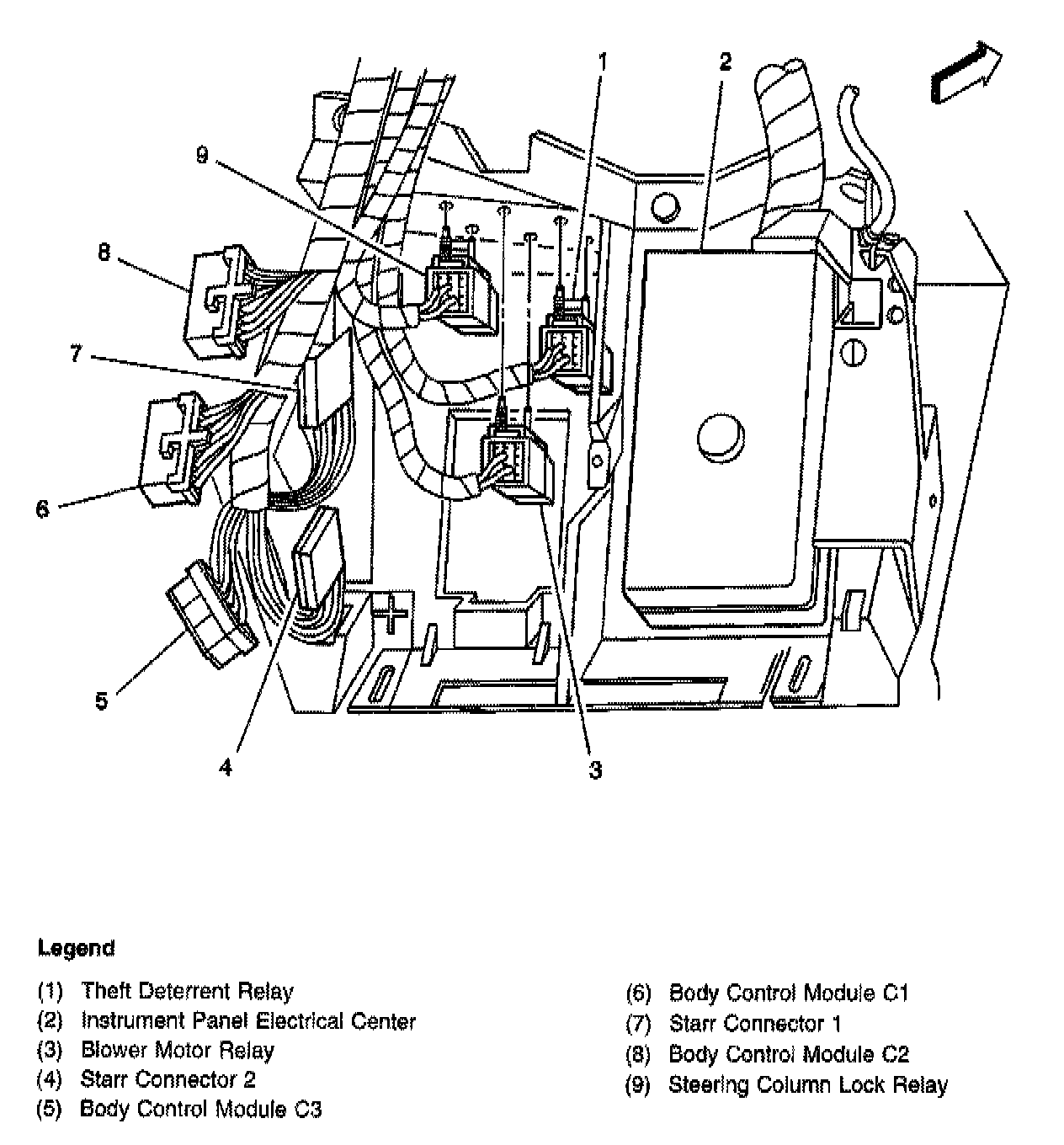 1
2
9
8
7
6
5
4
3

Legend

(1) Theft Deterrent Relay
(2) Instrument Panel Electrical Center
(3) Blower Motor Relay
(4) Starr Connector 2
(5) Body Control Module C3

(6) Body Control Module C1
(7) Starr Connector 1
(8) Body Control Module C2
(9) Steering Column Lock Relay