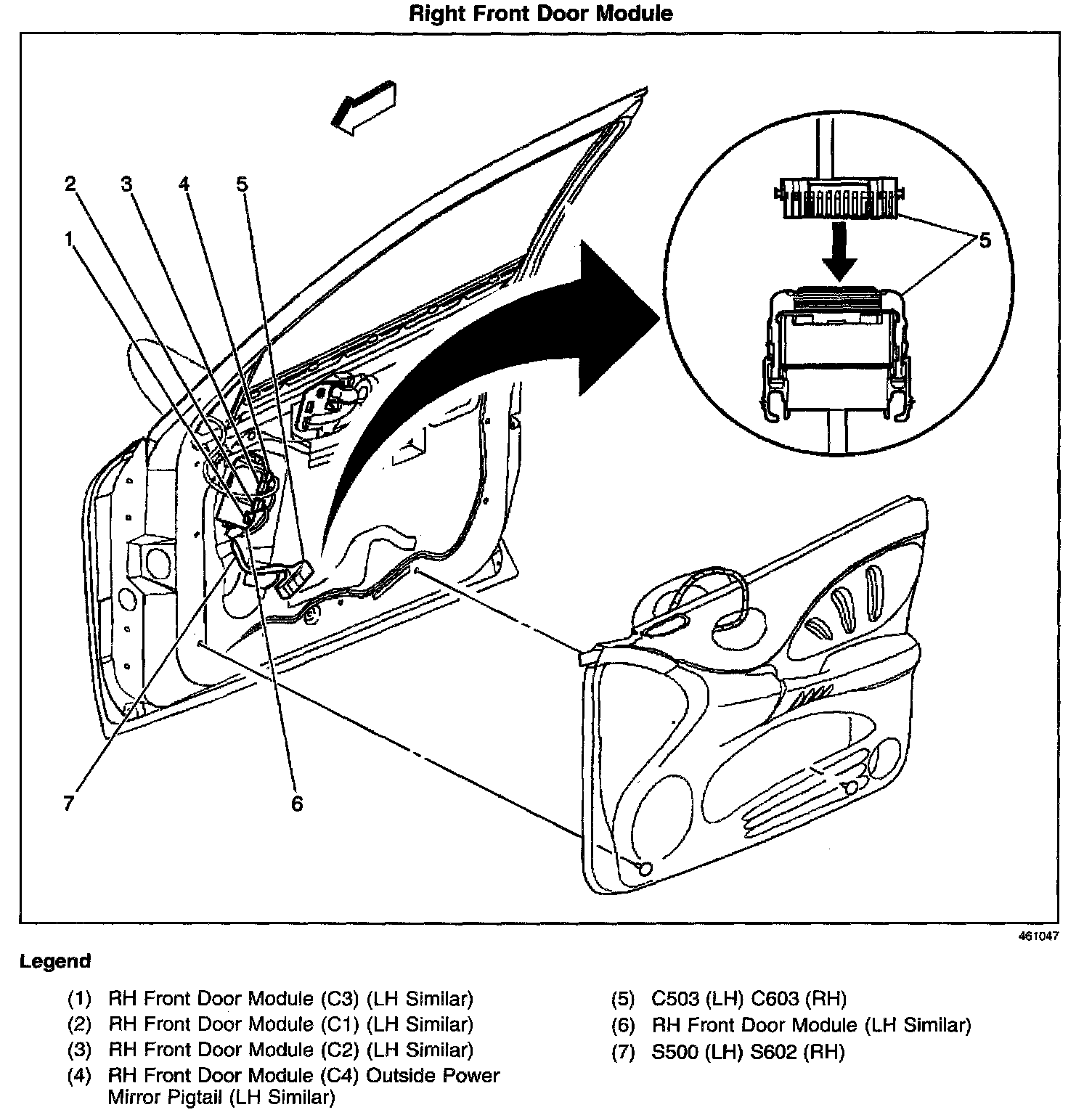 Right Front Door Module

2 3 4 5

1

5

7 6

461047

Legend

(1) RH Front Door Module (C3) (LH Similar)
(2) RH Front Door Module (C1) (LH Similar)
(3) RH Front Door Module (C2) (LH Similar)
(4) RH Front Door Module (C4) Outside Power Mirror Pigtail (LH Similar)
(5) C503 (LH) C603 (RH)
(6) RH Front Door Module (LH Similar)
(7) S500 (LH) S602 (RH)