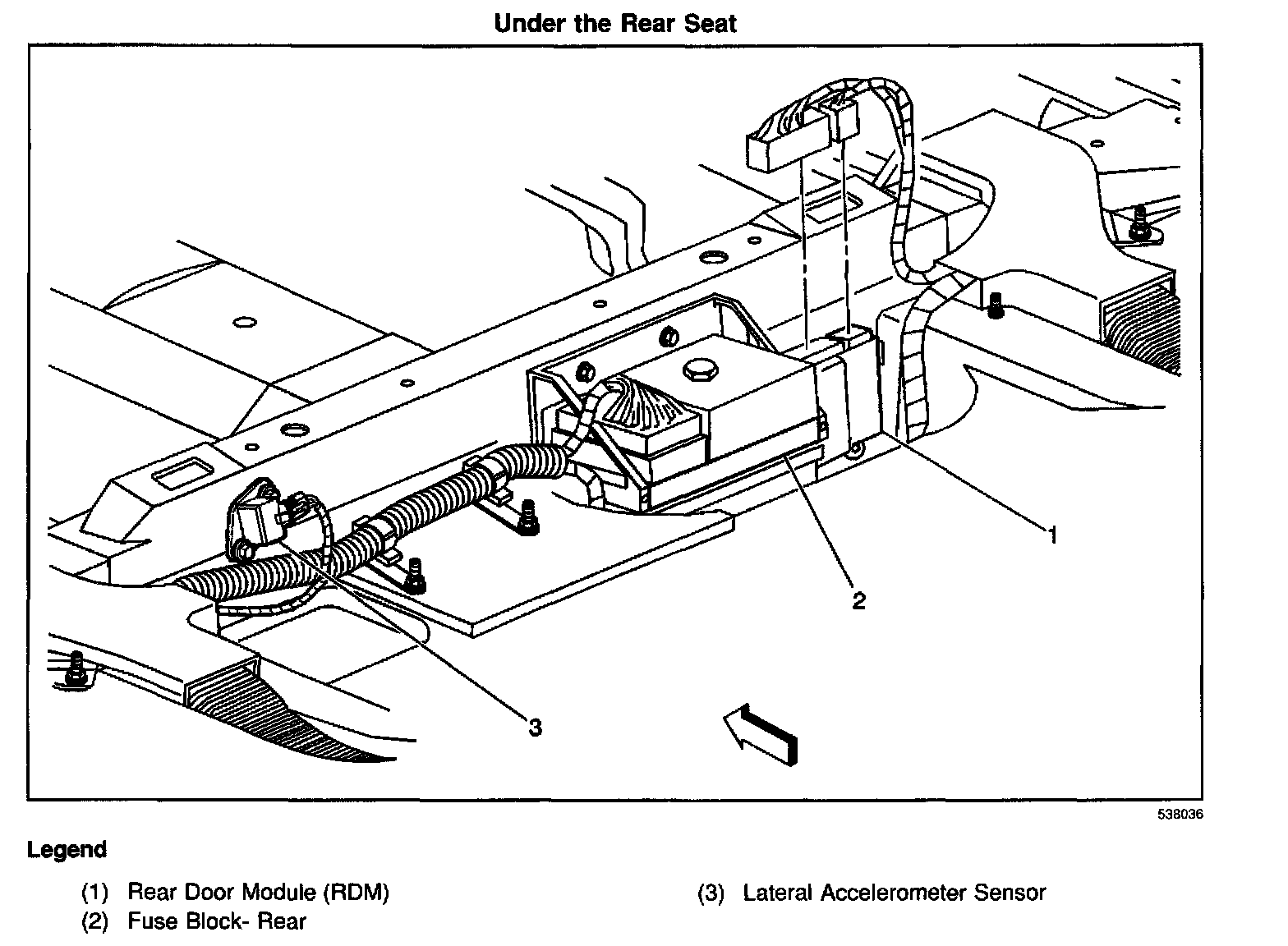 Under the Rear Seat

1

2

3

538036

Legend

(1) Rear Door Module (RDM)
(2) Fuse Block- Rear

(3) Lateral Accelerometer Sensor