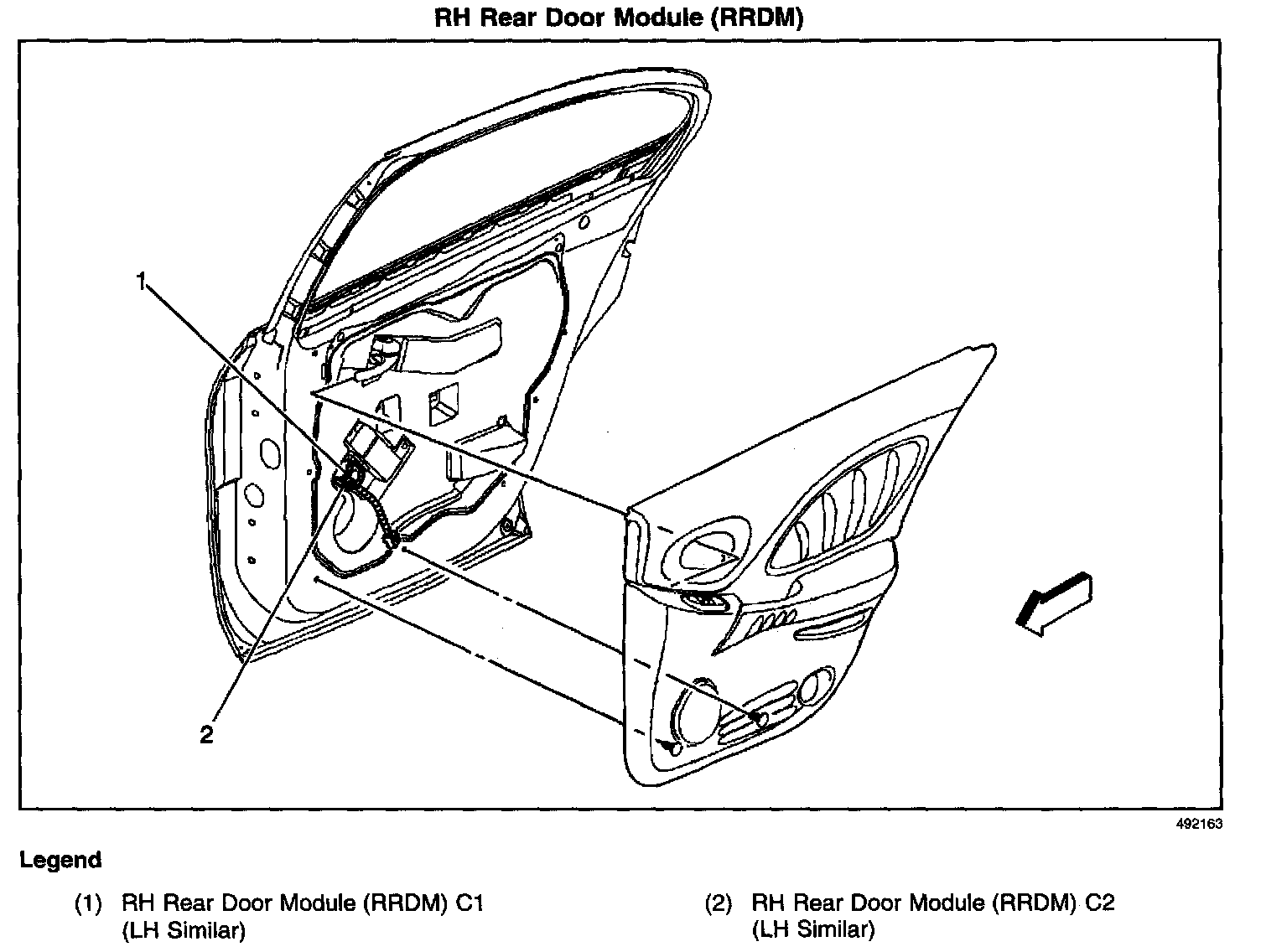 RH Rear Door Module (RRDM)

1

2

492163

Legend

(1) RH Rear Door Module (RRDM) C1 (LH Similar)

(2) RH Rear Door Module (RRDM) C2 (LH Similar)