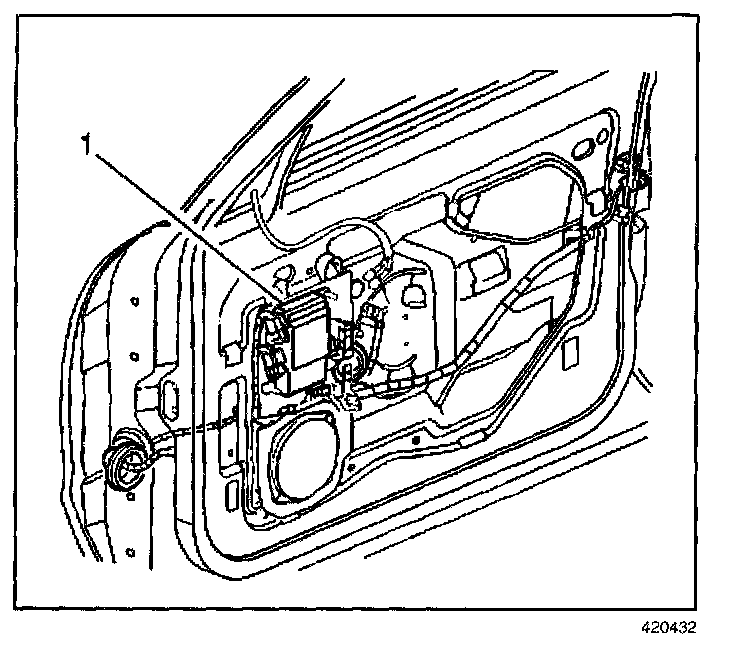 1

420432