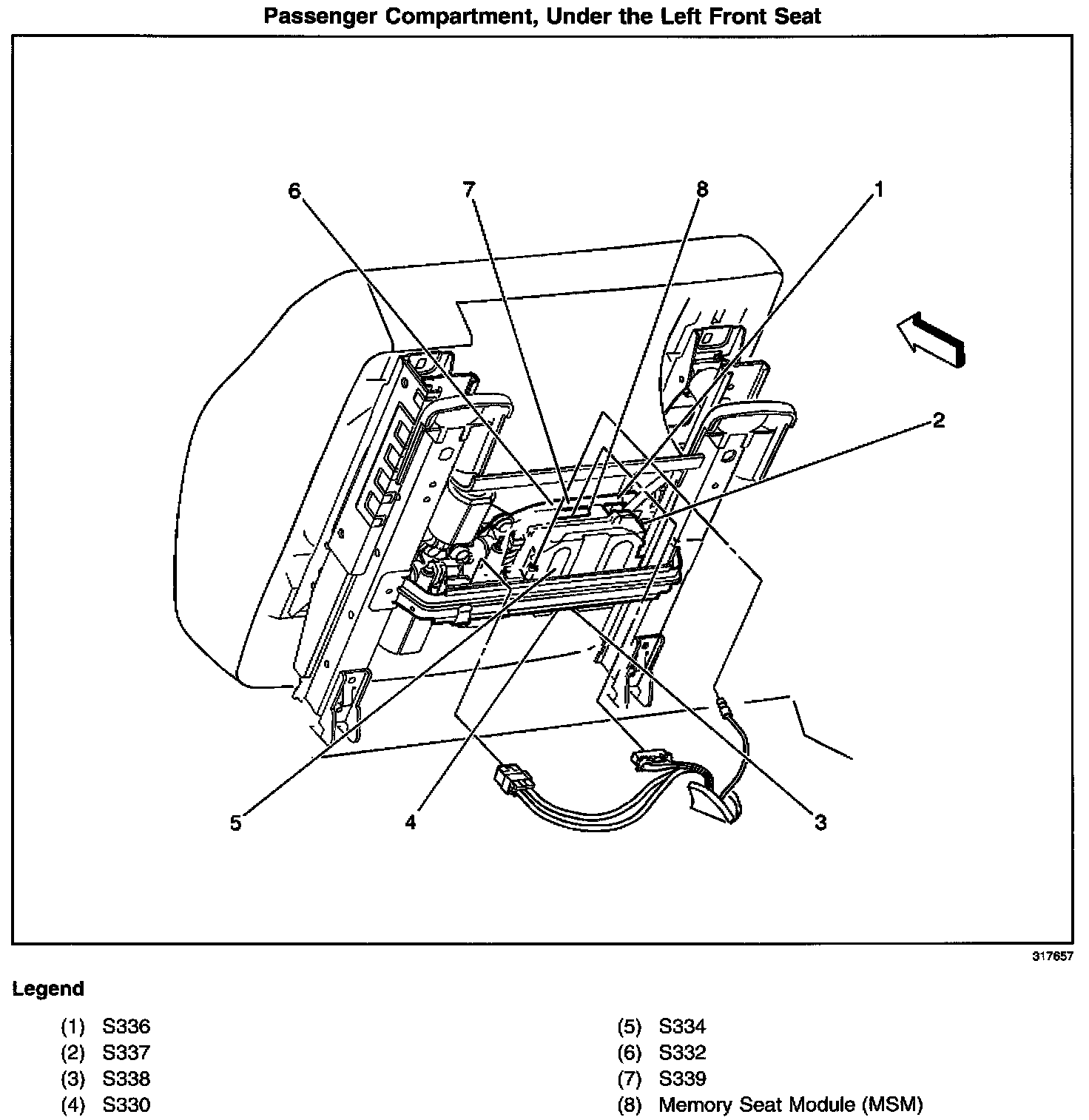 Passenger Compartment, Under the Left Front Seat

6
7
8
1
2
5
4
3

317657

Legend

(1) S336
(2) S337
(3) S338
(4) S330

(5) S334
(6) S332
(7) S339
(8) Memory Seat Module (MSM)