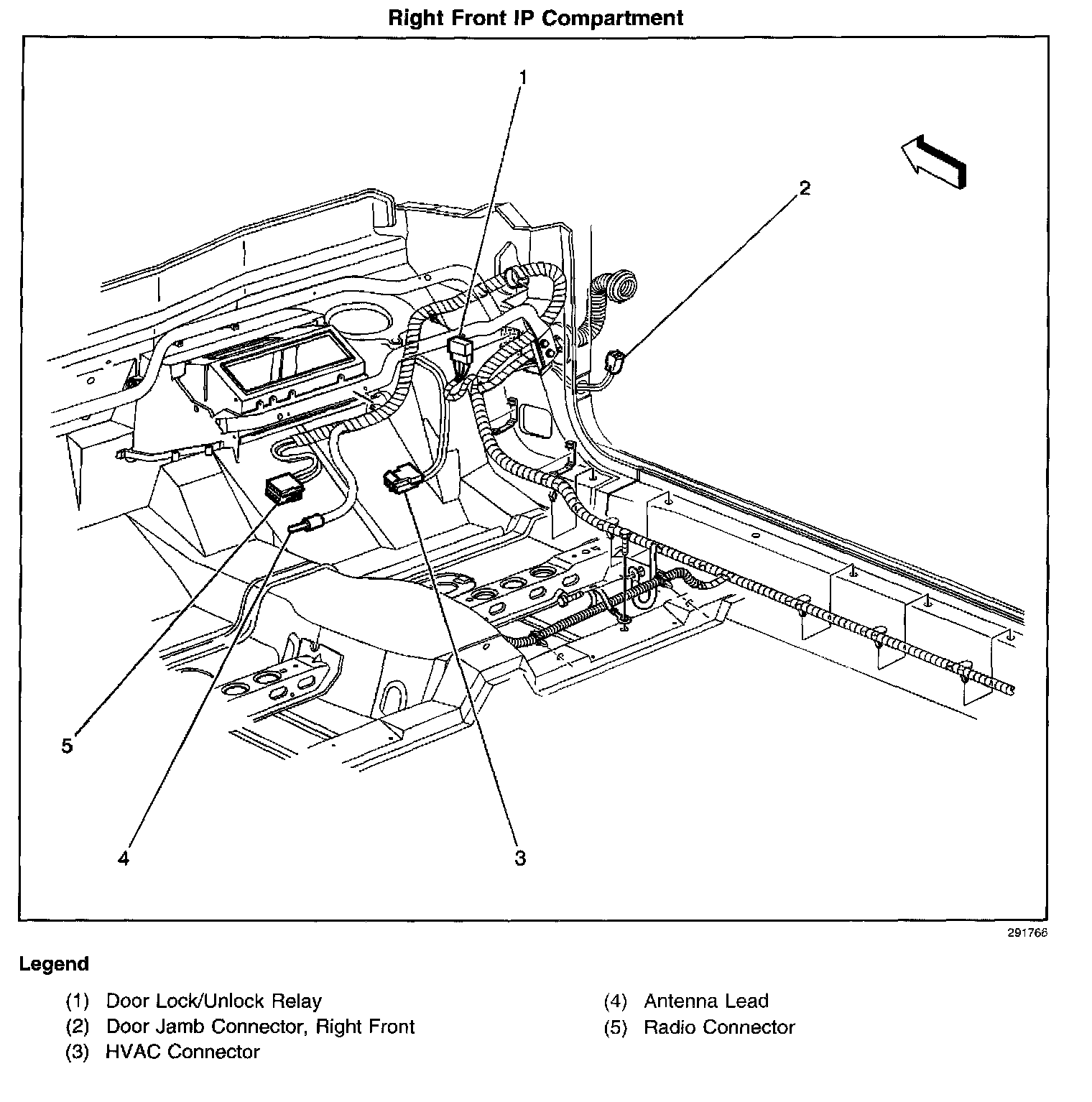 Right Front IP Compartment

1

2

5

4

3

291766

Legend

(1) Door Lock/Unlock Relay
(2) Door Jamb Connector, Right Front
(3) HVAC Connector

(4) Antenna Lead
(5) Radio Connector