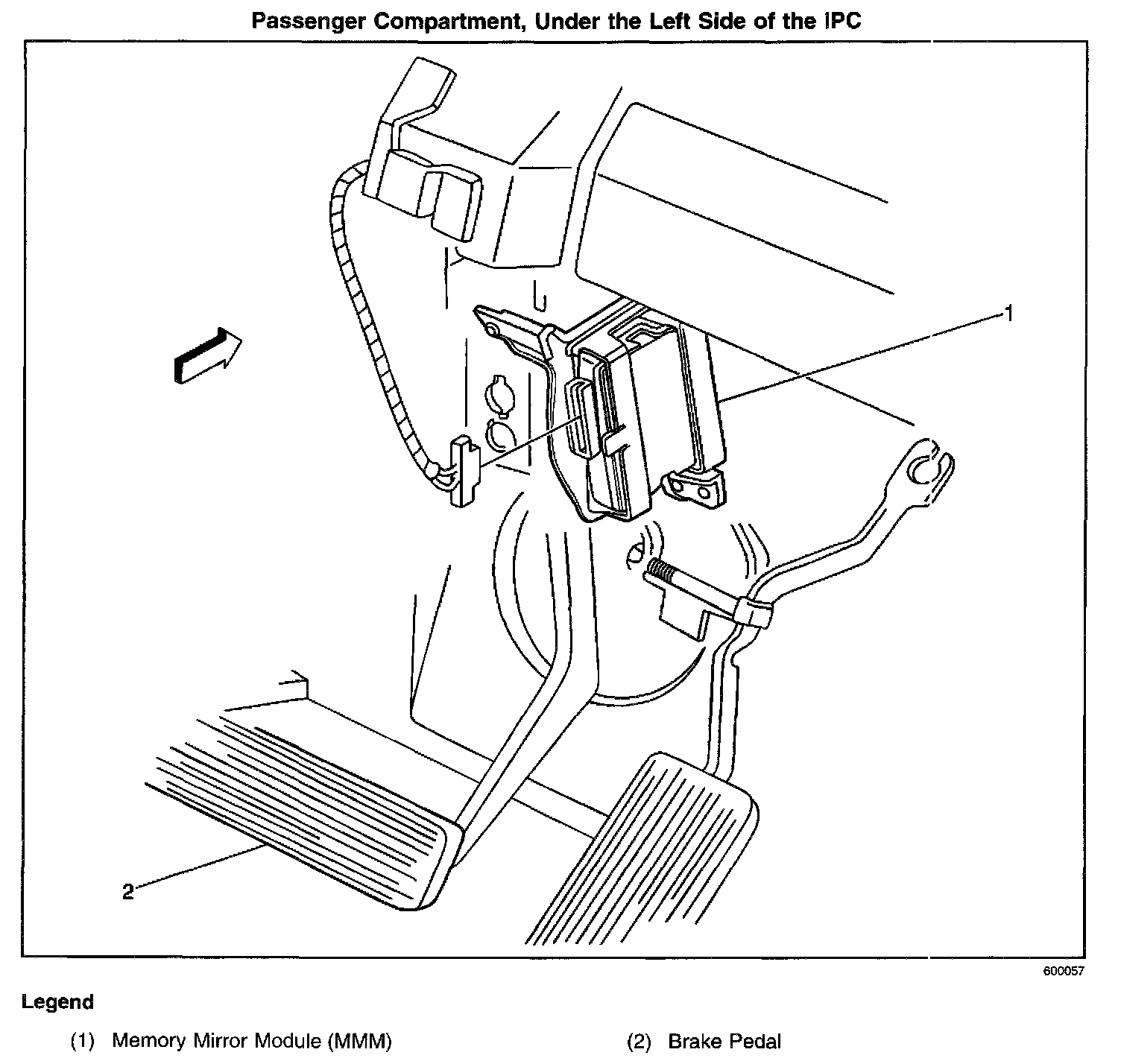 Passenger Compartment, Under the Left Side of the IPC

1

2

600057

Legend

(1) Memory Mirror Module (MMM)

(2) Brake Pedal