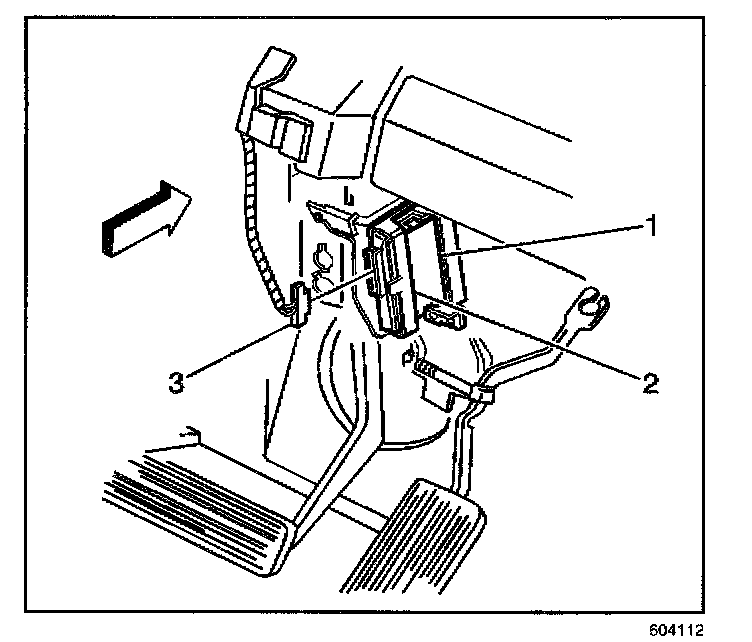 1
2
3
604112